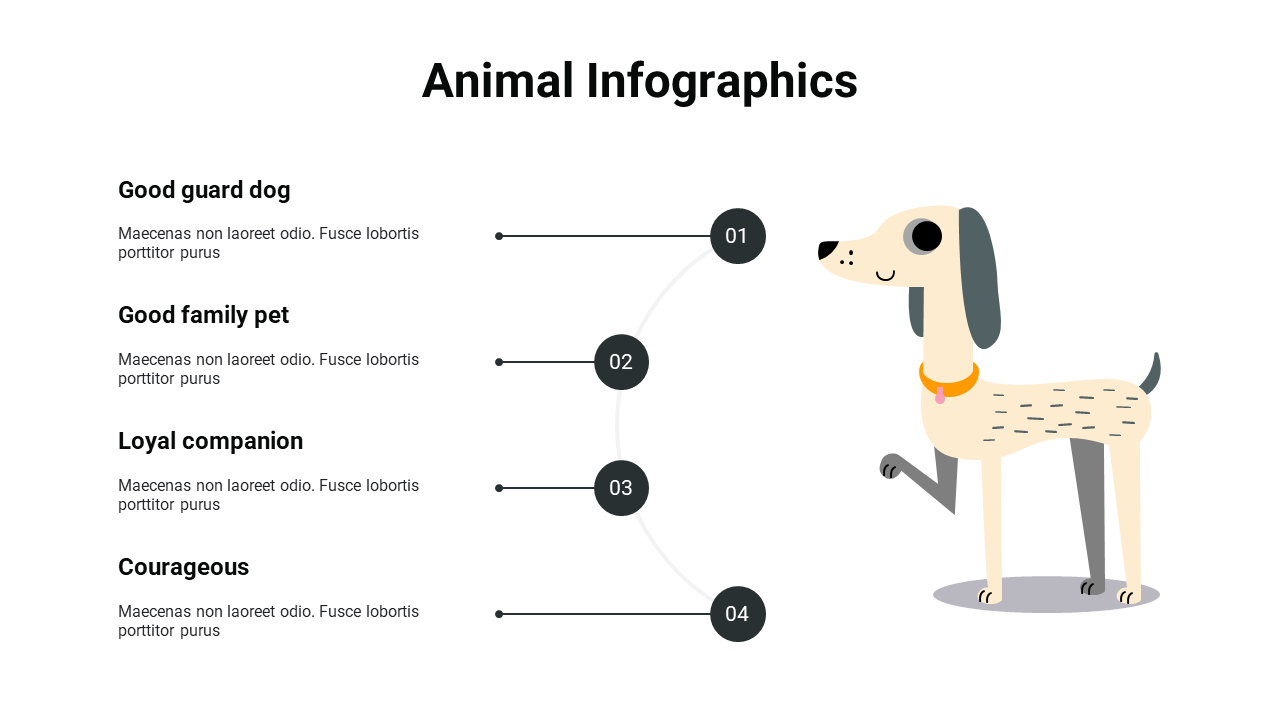 Animal Infographics

Good guard dog

Maecenas non laoreet odio. Fusce lobortis porttitor purus

01

Good family pet

Maecenas non laoreet odio. Fusce lobortis porttitor purus

02

Loyal companion

Maecenas non laoreet odio. Fusce lobortis porttitor purus

03

Courageous

Maecenas non laoreet odio. Fusce lobortis porttitor purus

04