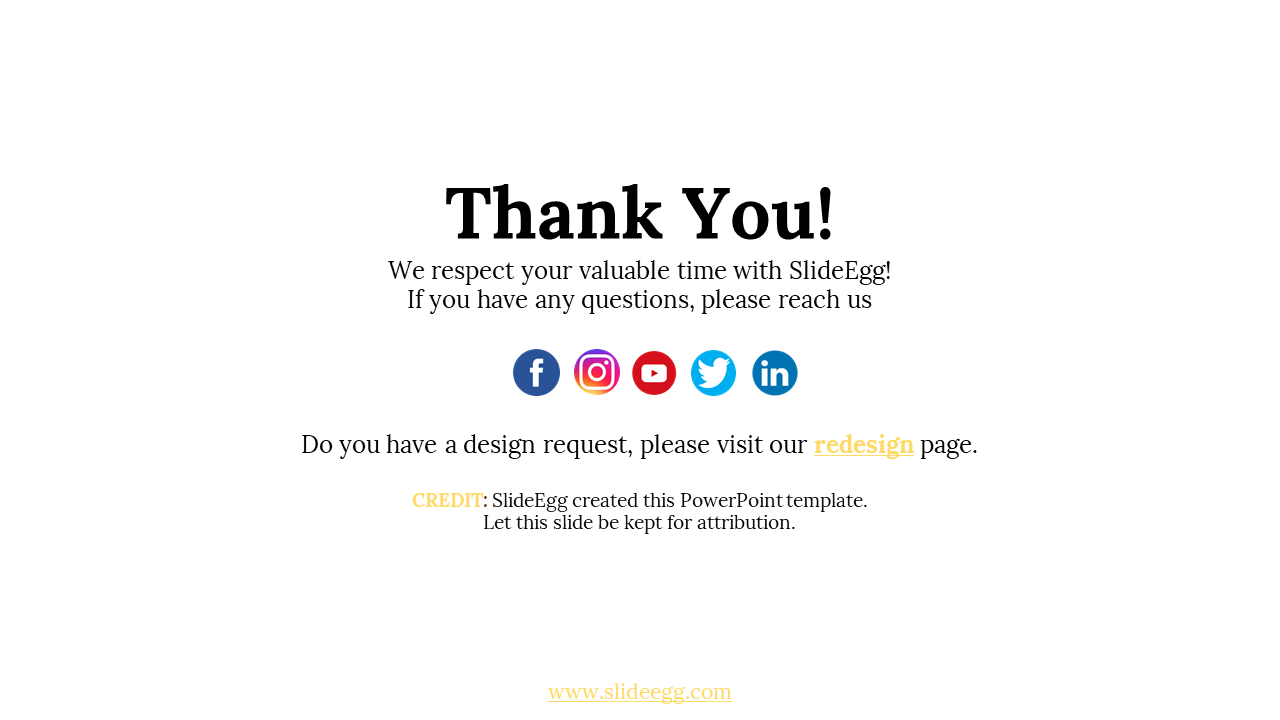 Thank You!

We respect your valuable time with SlideEgg!
If you have any questions, please reach us

Do you have a design request, please visit our redesign page.

CREDIT: SlideEgg created this PowerPoint template.
Let this slide be kept for attribution.

www.slideegg.com