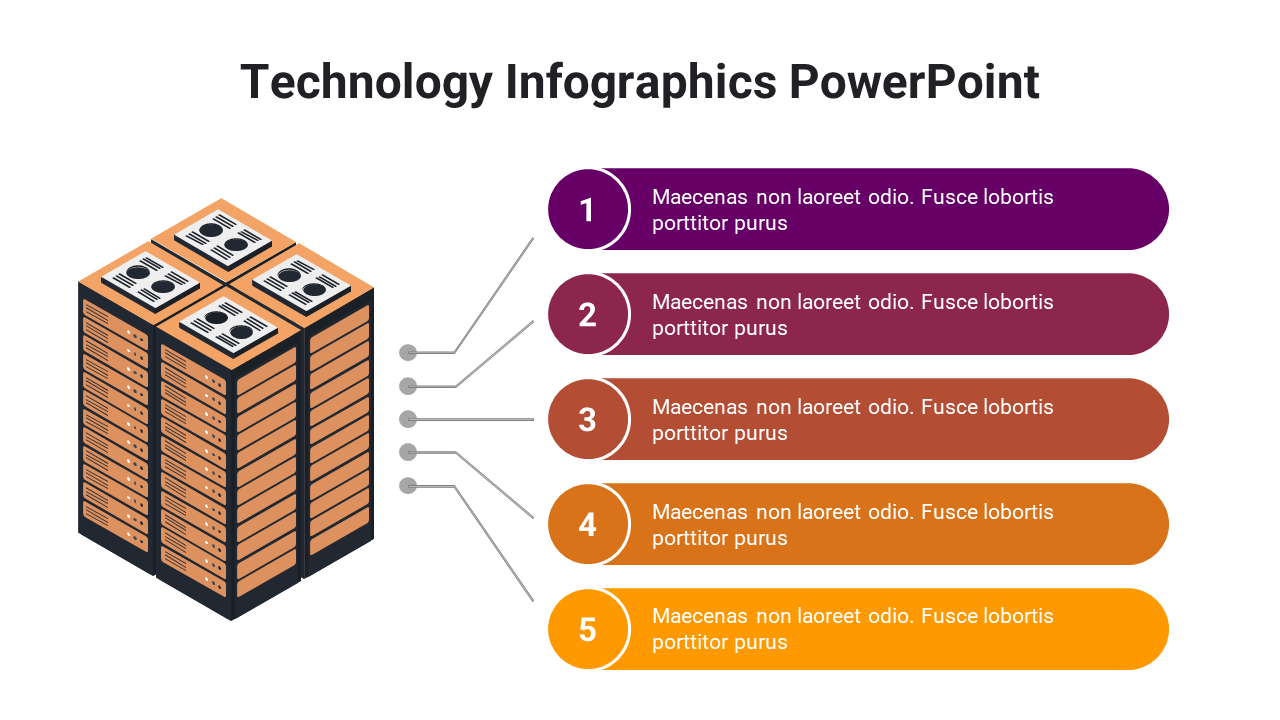 Technology Infographics PowerPoint

1
Maecenas non laoreet odio. Fusce lobortis porttitor purus

2
Maecenas non laoreet odio. Fusce lobortis porttitor purus

3
Maecenas non laoreet odio. Fusce lobortis porttitor purus

4
Maecenas non laoreet odio. Fusce lobortis porttitor purus

5
Maecenas non laoreet odio. Fusce lobortis porttitor purus