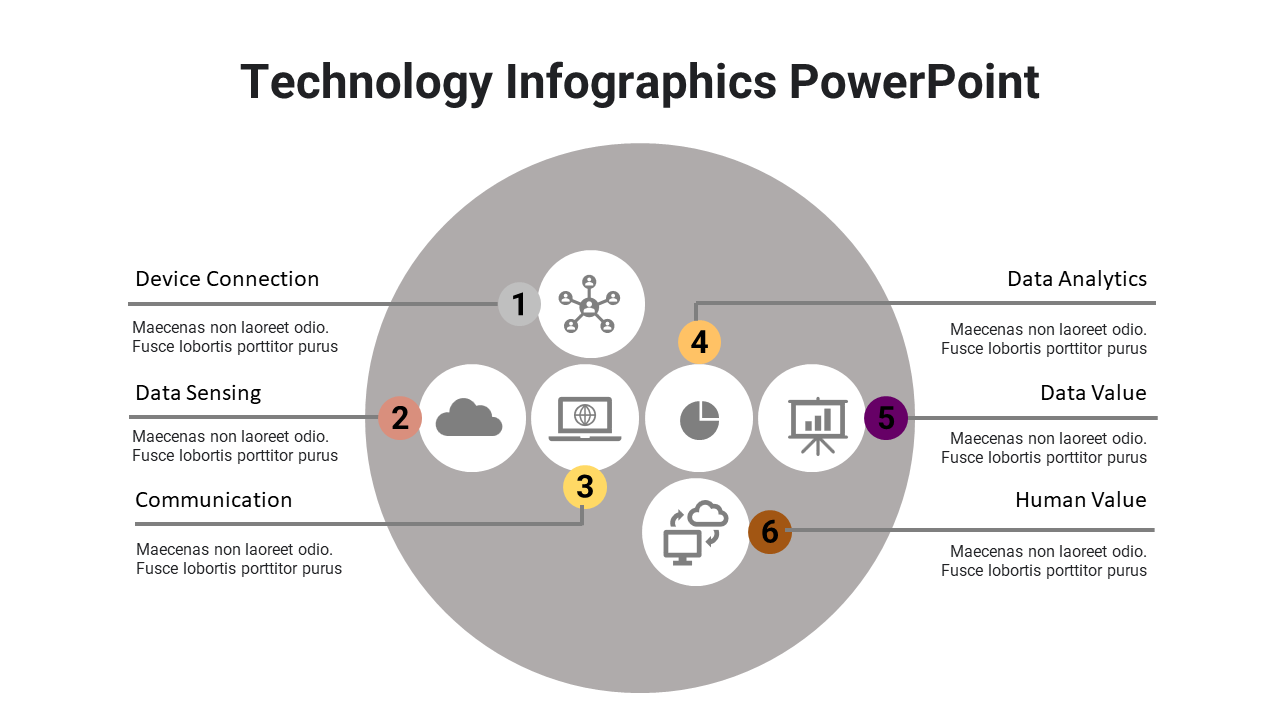 Technology Infographics PowerPoint

Device Connection

1

Maecenas non laoreet odio. Fusce lobortis porttitor purus

Data Sensing

2

Maecenas non laoreet odio. Fusce lobortis porttitor purus

Communication

3

Maecenas non laoreet odio. Fusce lobortis porttitor purus

Data Analytics

4

Maecenas non laoreet odio. Fusce lobortis porttitor purus

Data Value

5

Maecenas non laoreet odio. Fusce lobortis porttitor purus

Human Value

6

Maecenas non laoreet odio. Fusce lobortis porttitor purus