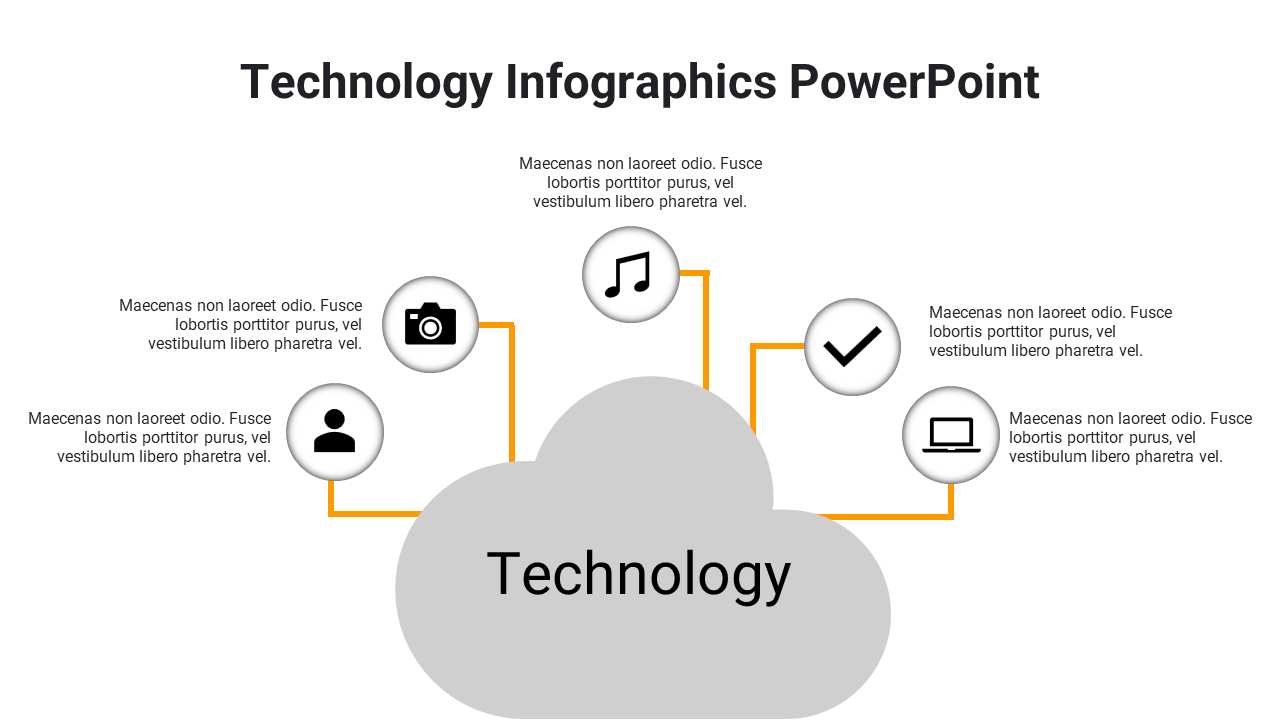 Technology Infographics PowerPoint

Maecenas non laoreet odio. Fusce lobortis porttitor purus, vel vestibulum libero pharetra vel.

Maecenas non laoreet odio. Fusce lobortis porttitor purus, vel vestibulum libero pharetra vel.

Maecenas non laoreet odio. Fusce lobortis porttitor purus, vel vestibulum libero pharetra vel.

Maecenas non laoreet odio. Fusce lobortis porttitor purus, vel vestibulum libero pharetra vel.

Maecenas non laoreet odio. Fusce lobortis porttitor purus, vel vestibulum libero pharetra vel.

Technology