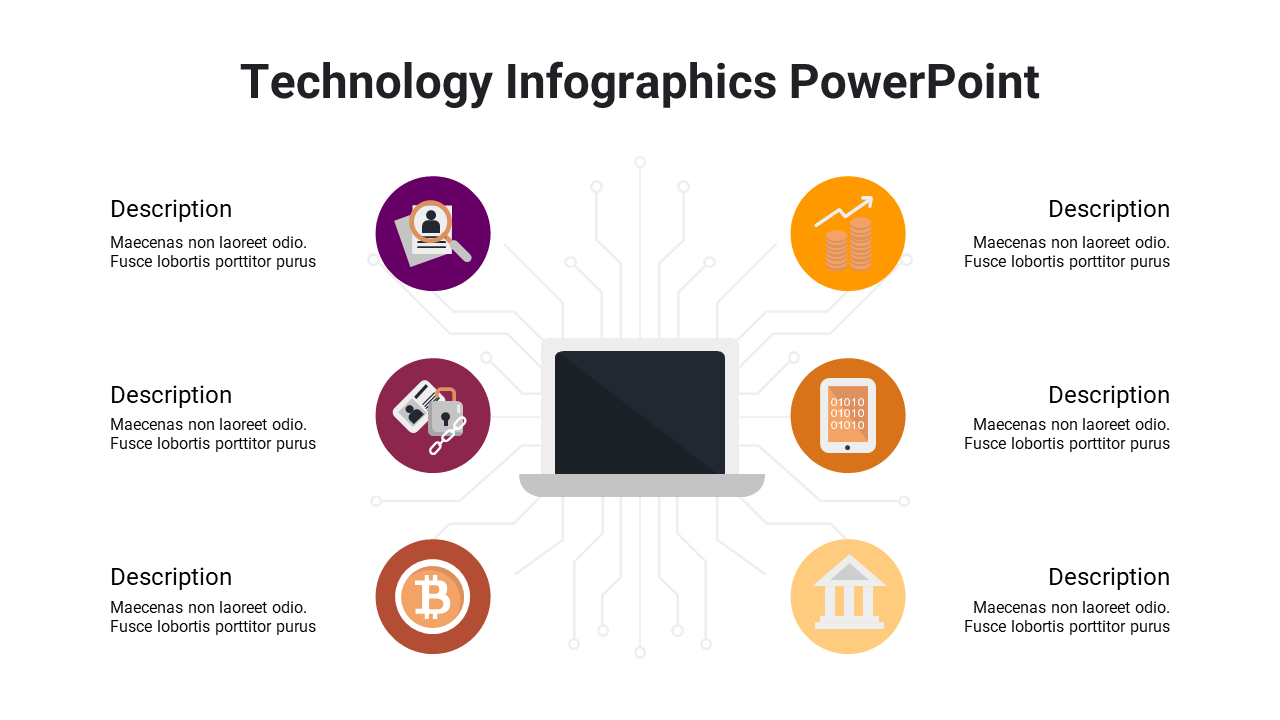 Technology Infographics PowerPoint

Description
Maecenas non laoreet odio. Fusce lobortis porttitor purus

Description
Maecenas non laoreet odio. Fusce lobortis porttitor purus

Description
Maecenas non laoreet odio. Fusce lobortis porttitor purus

Description
Maecenas non laoreet odio. Fusce lobortis porttitor purus

01010
01010
01010

Description
Maecenas non laoreet odio. Fusce lobortis porttitor purus

Description
Maecenas non laoreet odio. Fusce lobortis porttitor purus