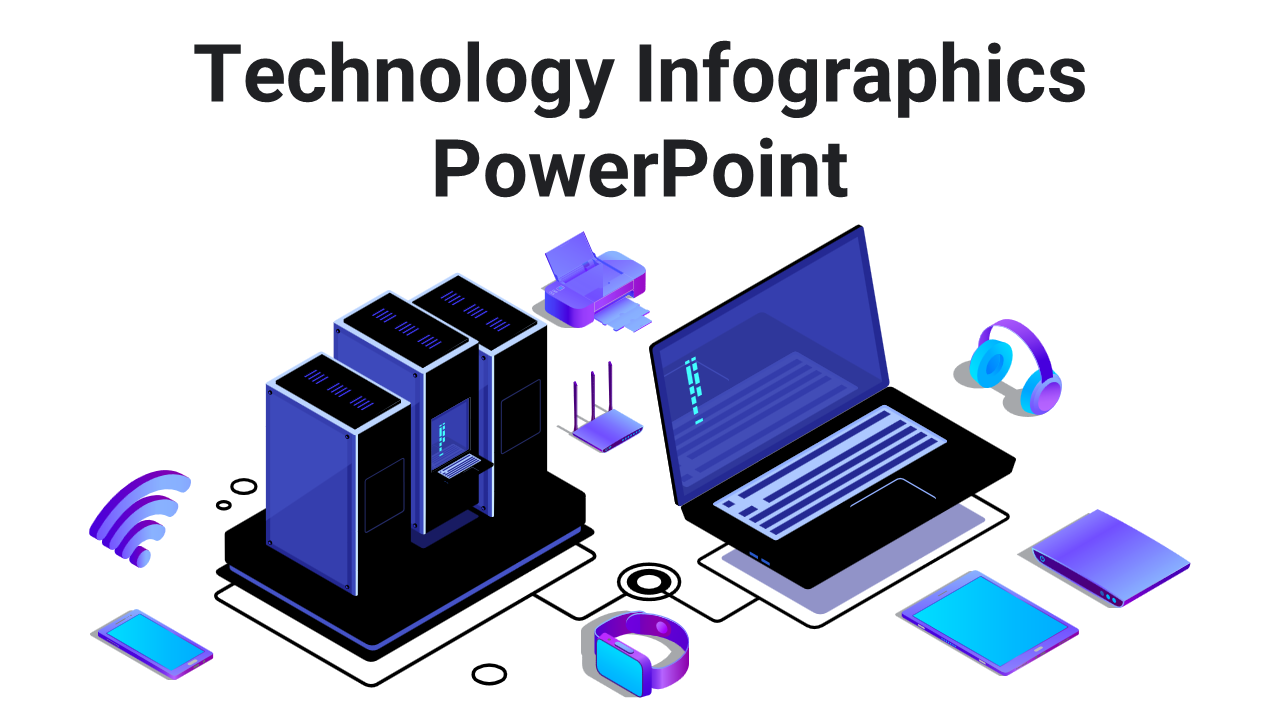 Technology Infographics PowerPoint