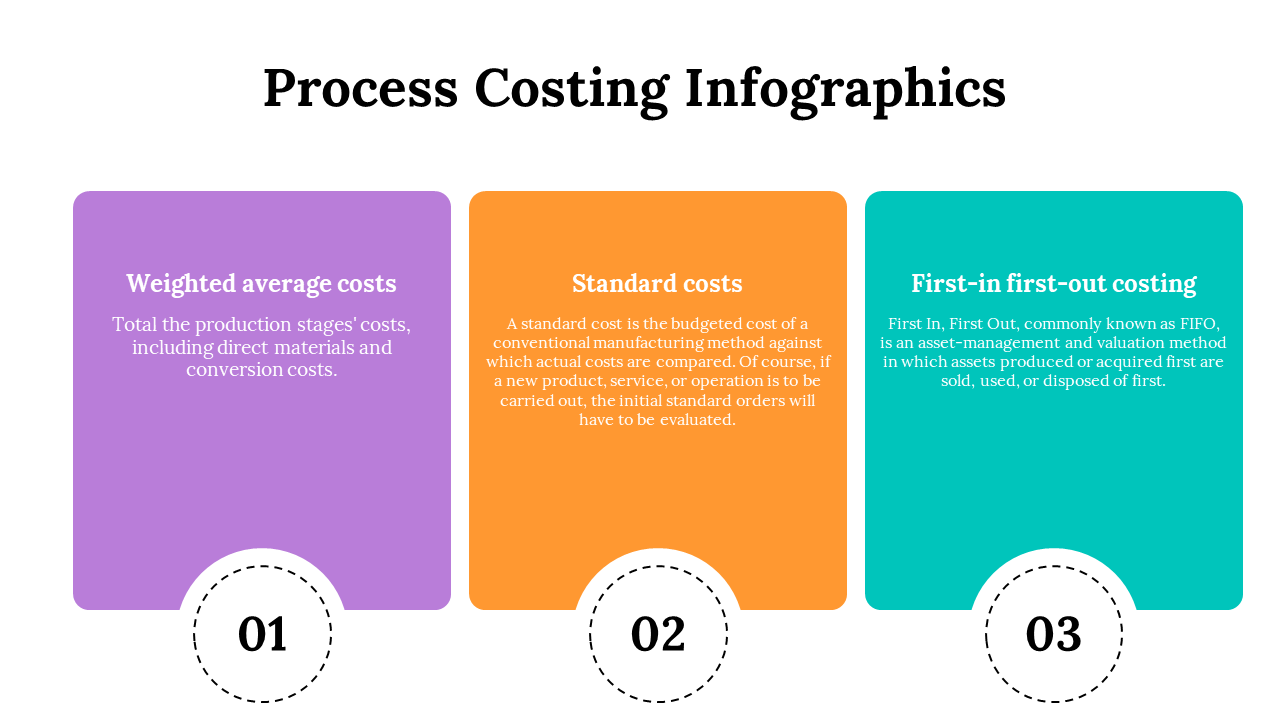 Process Costing Infographics

Weighted average costs

Total the production stages' costs, including direct materials and conversion costs.

01

Standard costs

A standard cost is the budgeted cost of a conventional manufacturing method against which actual costs are compared. Of course, if a new product, service, or operation is to be carried out, the initial standard orders will have to be evaluated.

02

First-in first-out costing

First In, First Out, commonly known as FIFO, is an asset-management and valuation method in which assets produced or acquired first are sold, used, or disposed of first.

03