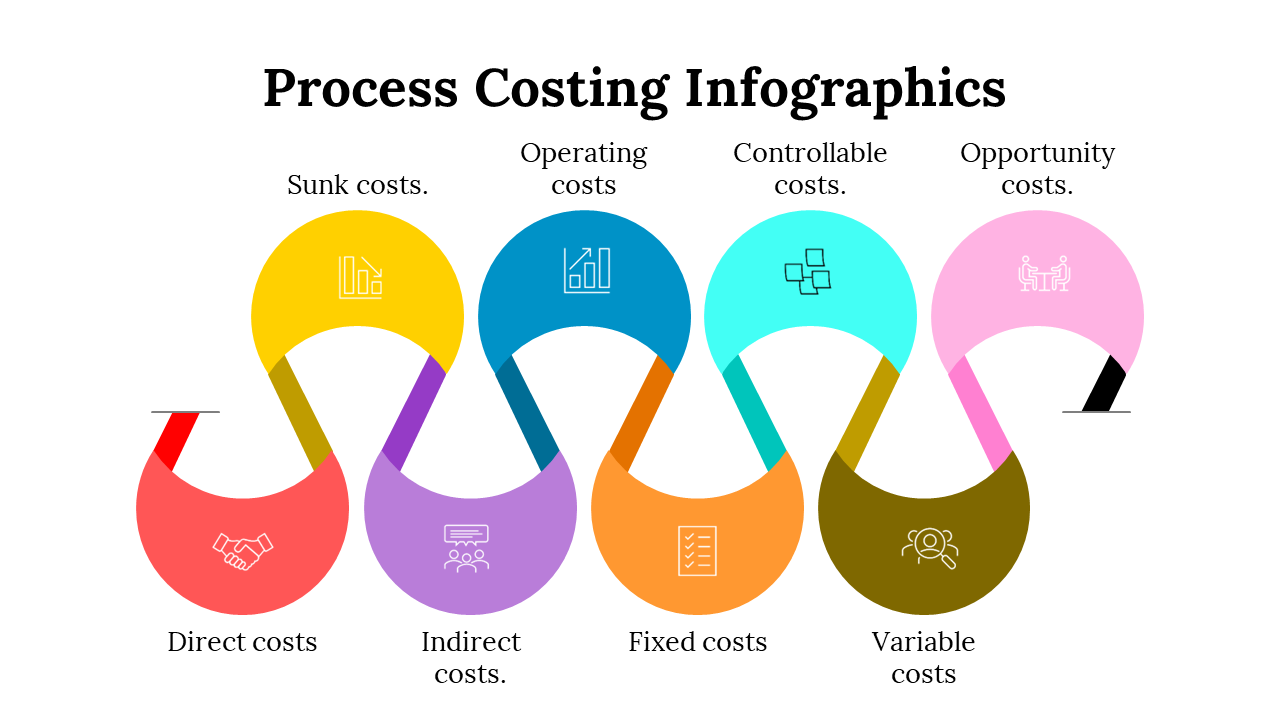 Process Costing Infographics

Sunk costs.

Operating costs

Controllable costs.

Opportunity costs.

Direct costs

Indirect costs.

Fixed costs

Variable costs