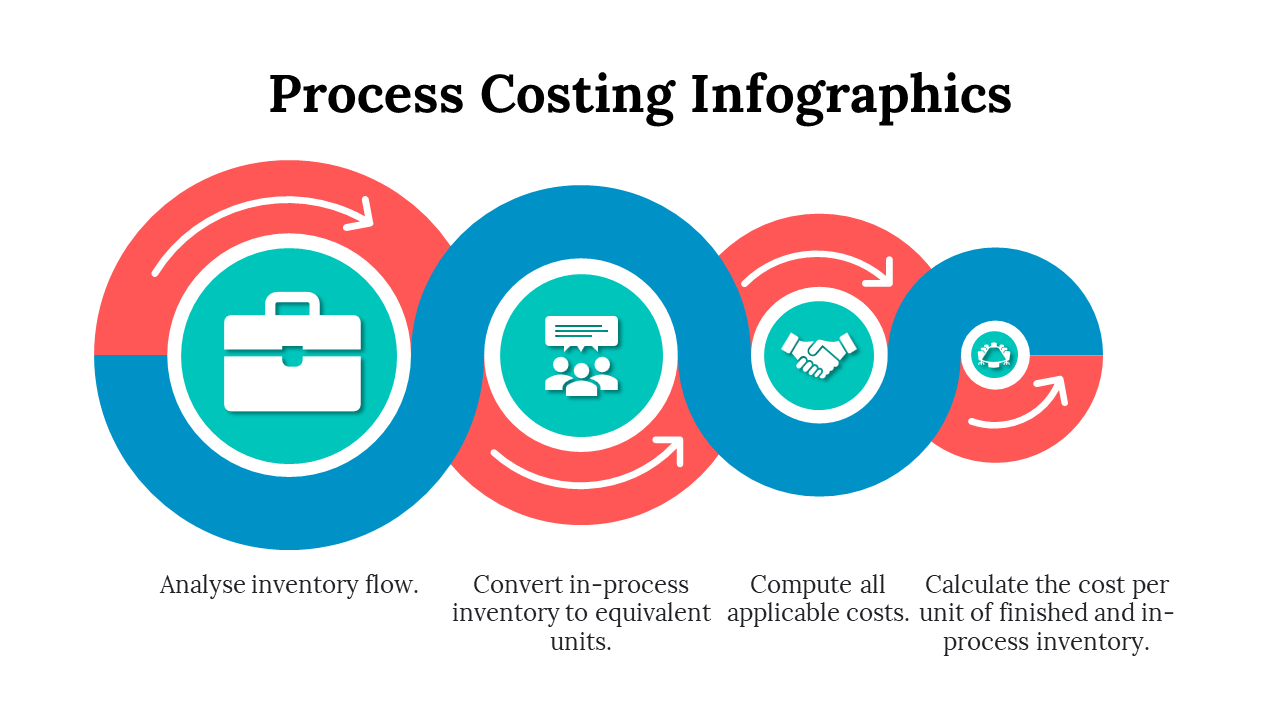 Process Costing Infographics

Analyse inventory flow.

Convert in-process inventory to equivalent units.

Compute all applicable costs.

Calculate the cost per unit of finished and in-process inventory.