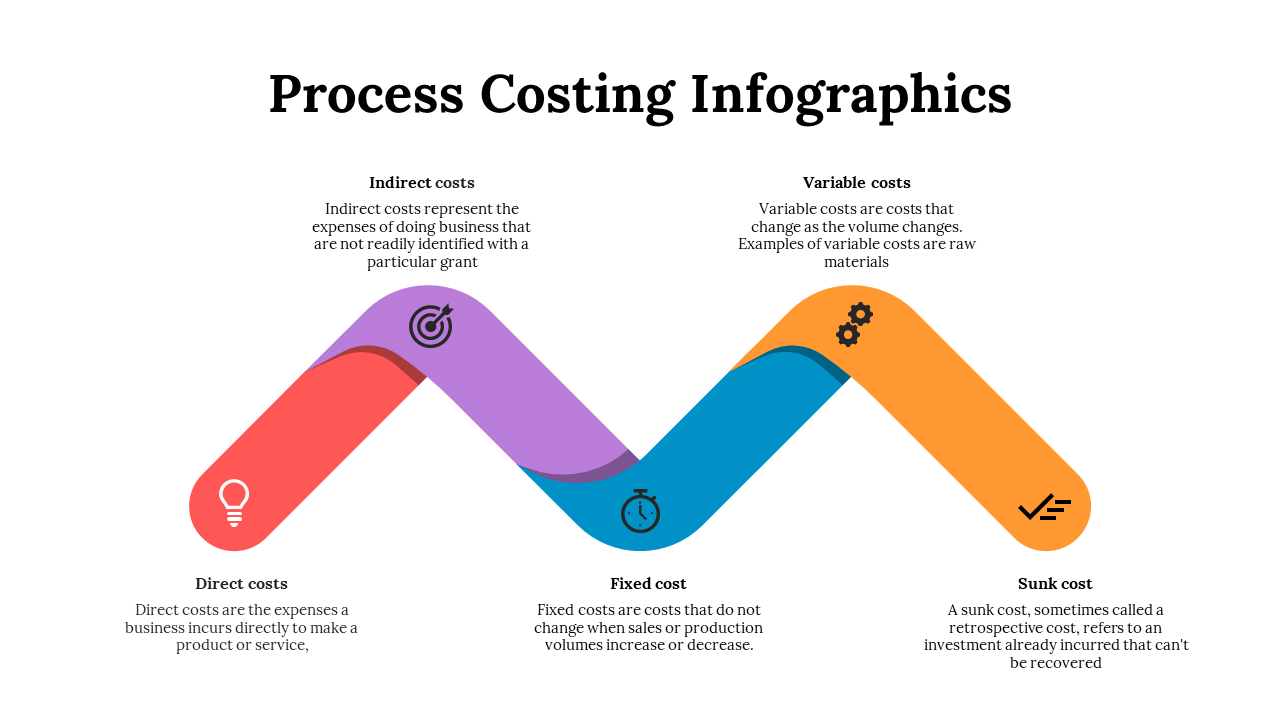 Process Costing Infographics

Indirect costs

Indirect costs represent the expenses of doing business that are not readily identified with a particular grant

Variable costs

Variable costs are costs that change as the volume changes. Examples of variable costs are raw materials

Direct costs

Direct costs are the expenses a business incurs directly to make a product or service,

Fixed cost

Fixed costs are costs that do not change when sales or production volumes increase or decrease.

Sunk cost

A sunk cost, sometimes called a retrospective cost, refers to an investment already incurred that can't be recovered