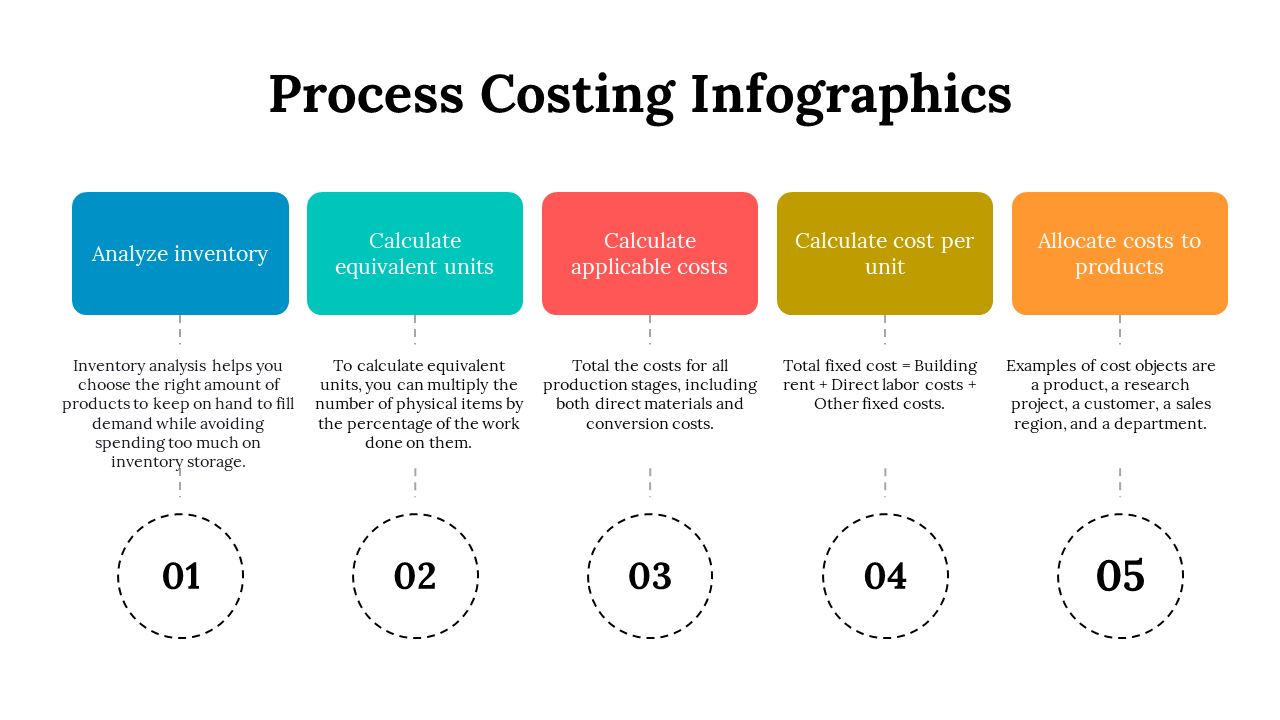 Process Costing Infographics

Analyze inventory

Inventory analysis helps you choose the right amount of products to keep on hand to fill demand while avoiding spending too much on inventory storage.

01

Calculate equivalent units

To calculate equivalent units, you can multiply the number of physical items by the percentage of the work done on them.

02

Calculate applicable costs

Total the costs for all production stages, including both direct materials and conversion costs.

03

Calculate cost per unit

Total fixed cost = Building rent + Direct labor costs + Other fixed costs.

04

Allocate costs to products

Examples of cost objects are a product, a research project, a customer, a sales region, and a department.

05