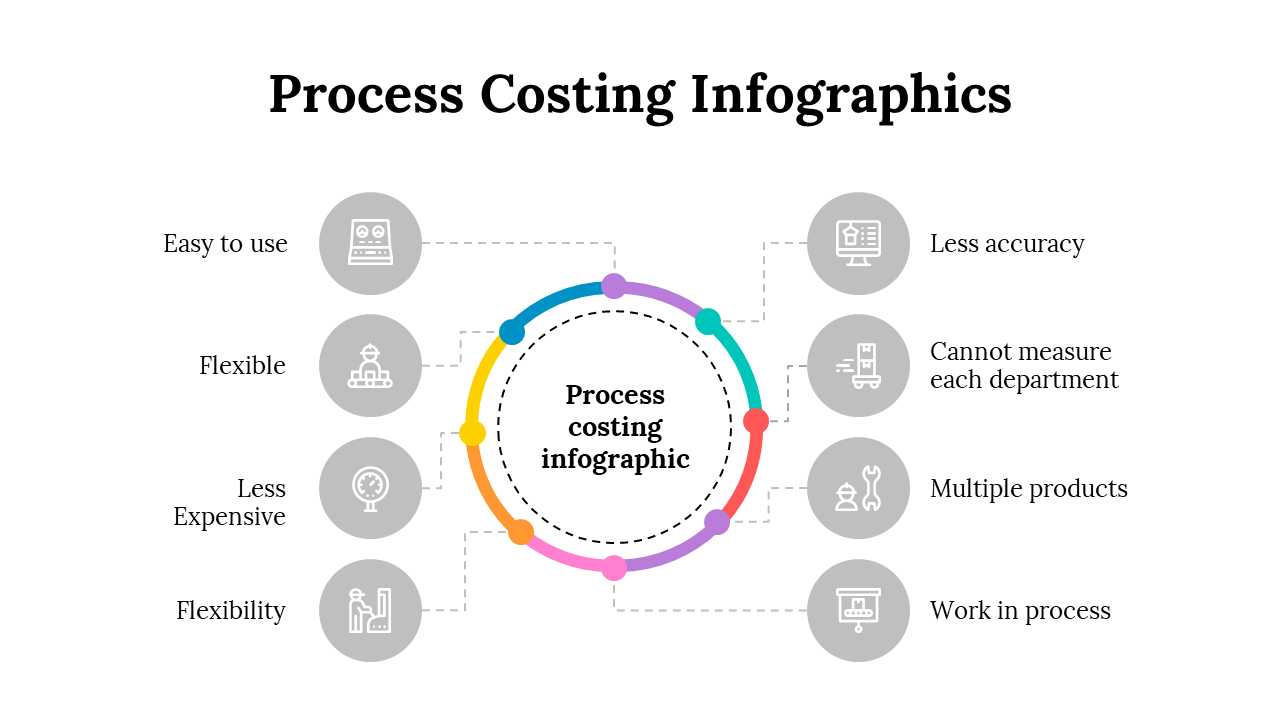 Process Costing Infographics

Easy to use

Flexible

Less Expensive

Flexibility

Process costing infographic

Less accuracy

Cannot measure each department

Multiple products

Work in process