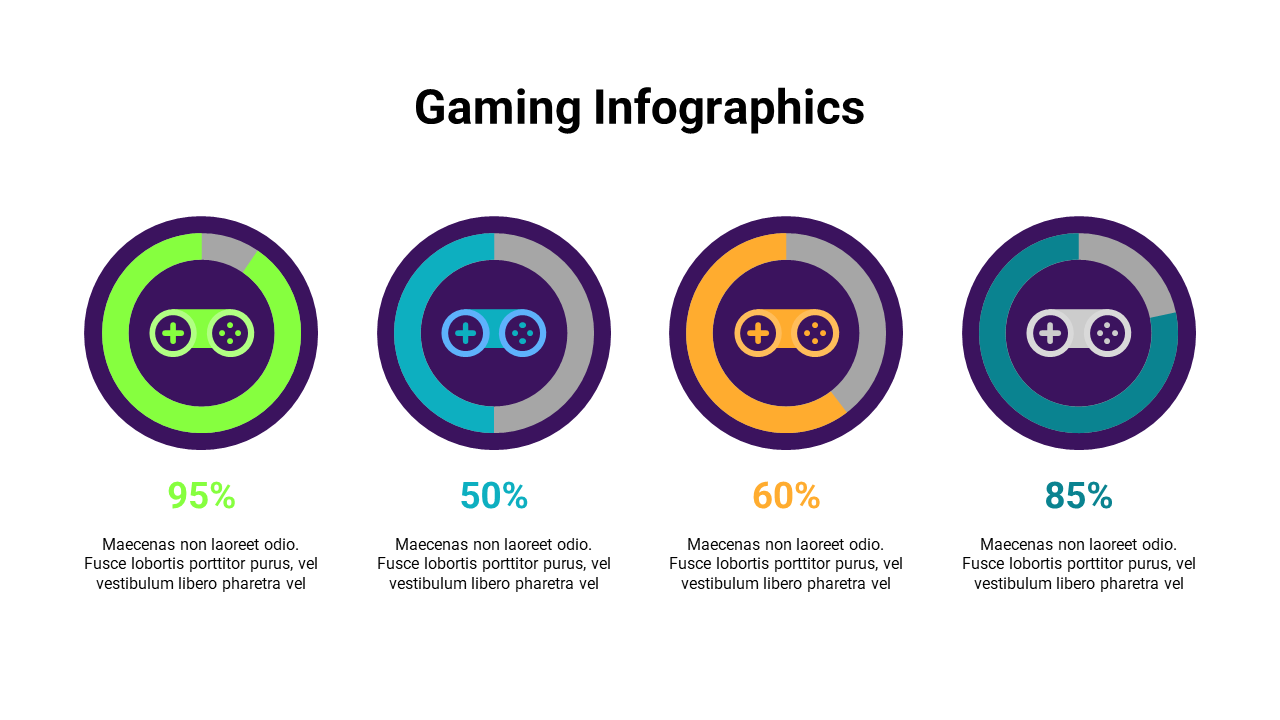 Gaming Infographics

95%

Maecenas non laoreet odio. Fusce lobortis porttitor purus, vel vestibulum libero pharetra vel

50%

Maecenas non laoreet odio. Fusce lobortis porttitor purus, vel vestibulum libero pharetra vel

60%

Maecenas non laoreet odio. Fusce lobortis porttitor purus, vel vestibulum libero pharetra vel

85%

Maecenas non laoreet odio. Fusce lobortis porttitor purus, vel vestibulum libero pharetra vel