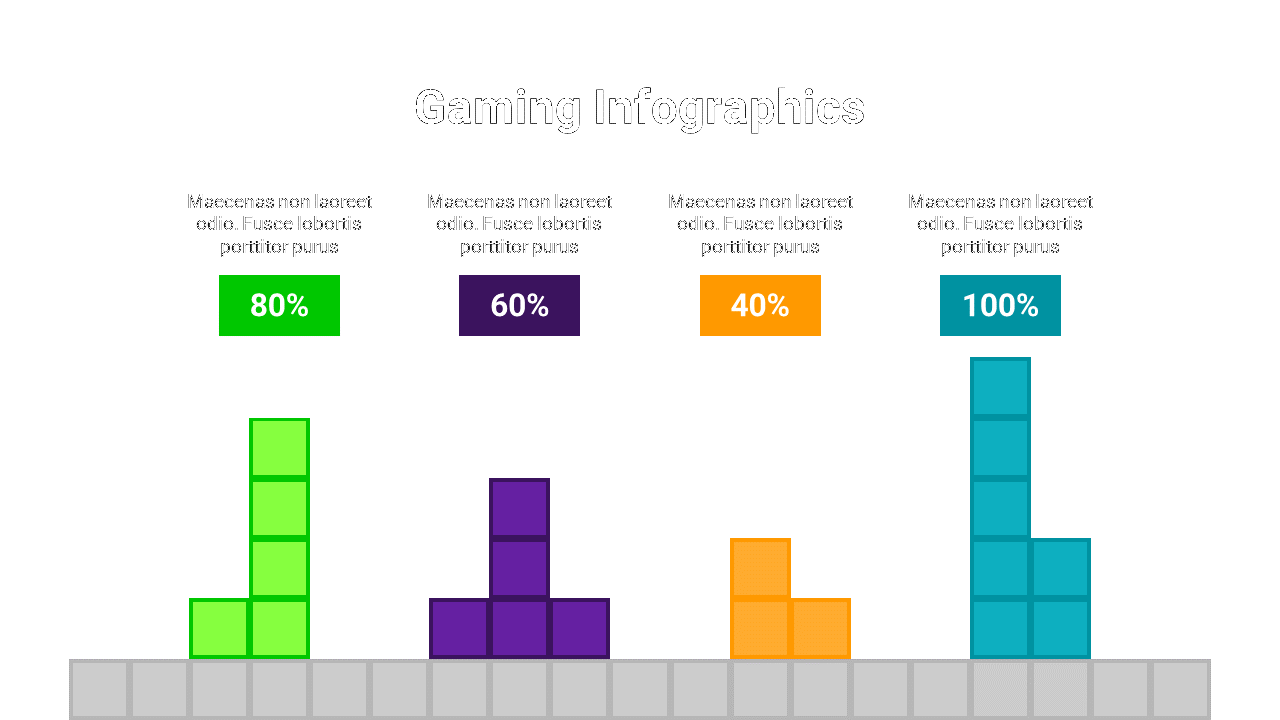 Gaming Infographics

Maecenas non laoreet odio. Fusce lobortis porttitor purus

80%

Maecenas non laoreet odio. Fusce lobortis porttitor purus

60%

Maecenas non laoreet odio. Fusce lobortis porttitor purus

40%

Maecenas non laoreet odio. Fusce lobortis porttitor purus

100%