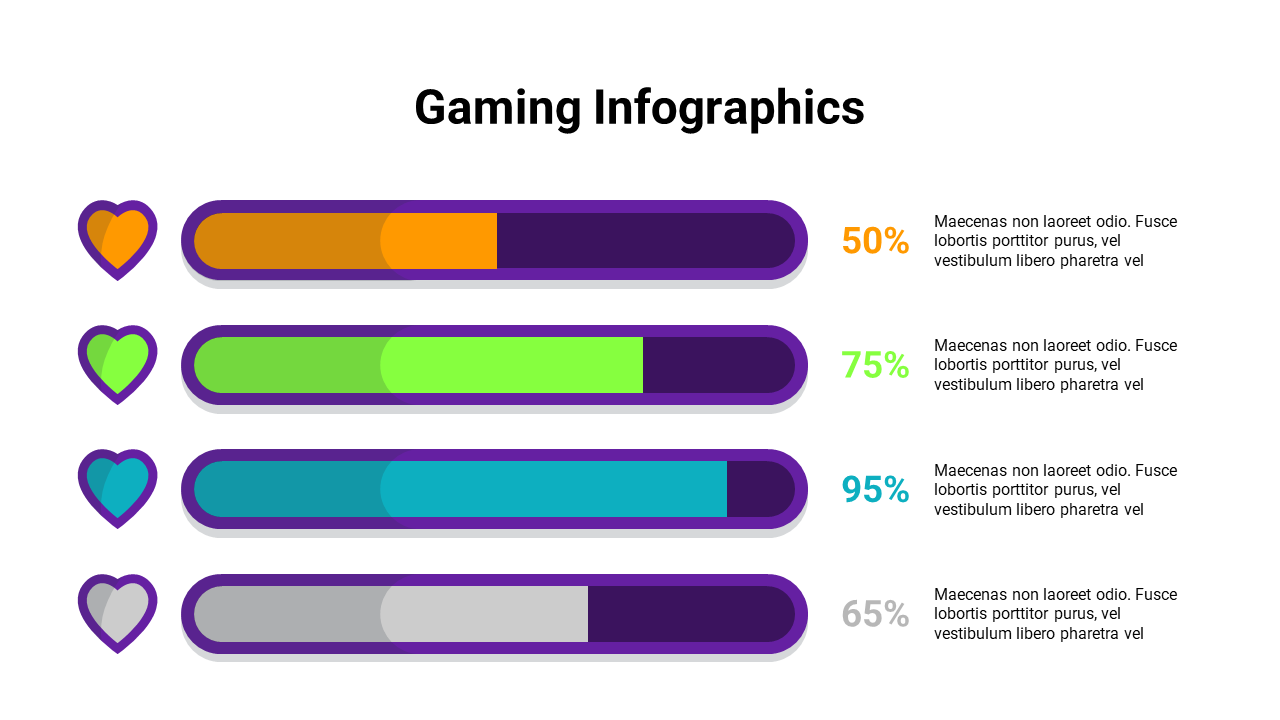 Gaming Infographics

50%

Maecenas non laoreet odio. Fusce lobortis porttitor purus, vel vestibulum libero pharetra vel

75%

Maecenas non laoreet odio. Fusce lobortis porttitor purus, vel vestibulum libero pharetra vel

95%

Maecenas non laoreet odio. Fusce lobortis porttitor purus, vel vestibulum libero pharetra vel

65%

Maecenas non laoreet odio. Fusce lobortis porttitor purus, vel vestibulum libero pharetra vel