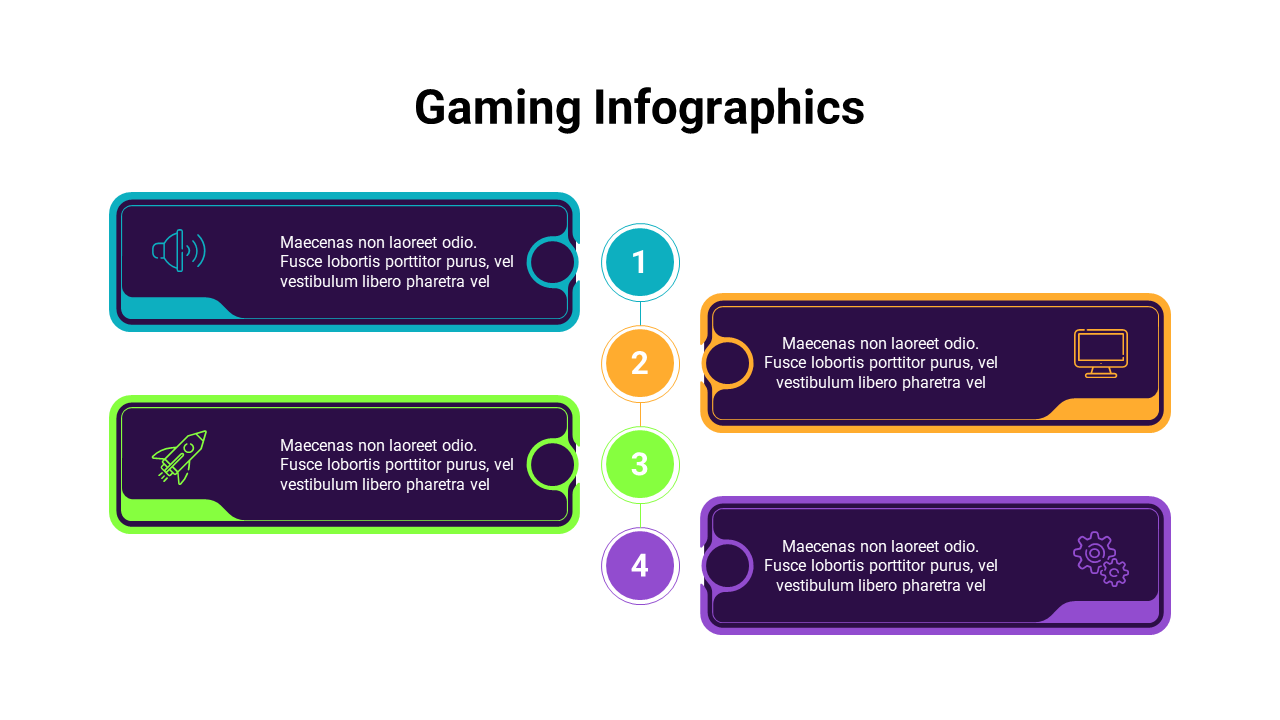 Gaming Infographics

Maecenas non laoreet odio. Fusce lobortis porttitor purus, vel vestibulum libero pharetra vel

1

2

Maecenas non laoreet odio. Fusce lobortis porttitor purus, vel vestibulum libero pharetra vel

Maecenas non laoreet odio. Fusce lobortis porttitor purus, vel vestibulum libero pharetra vel

3

4

Maecenas non laoreet odio. Fusce lobortis porttitor purus, vel vestibulum libero pharetra vel