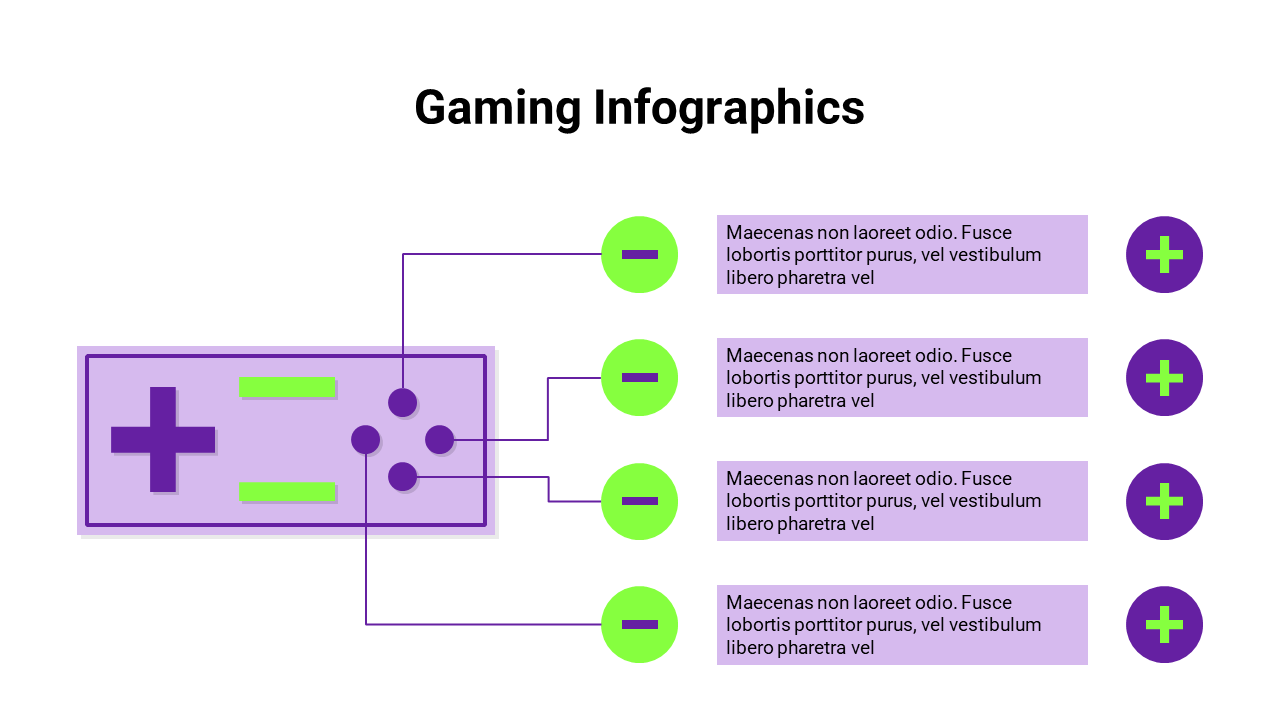 Gaming Infographics

Maecenas non laoreet odio. Fusce lobortis porttitor purus, vel vestibulum libero pharetra vel

Maecenas non laoreet odio. Fusce lobortis porttitor purus, vel vestibulum libero pharetra vel

Maecenas non laoreet odio. Fusce lobortis porttitor purus, vel vestibulum libero pharetra vel

Maecenas non laoreet odio. Fusce lobortis porttitor purus, vel vestibulum libero pharetra vel