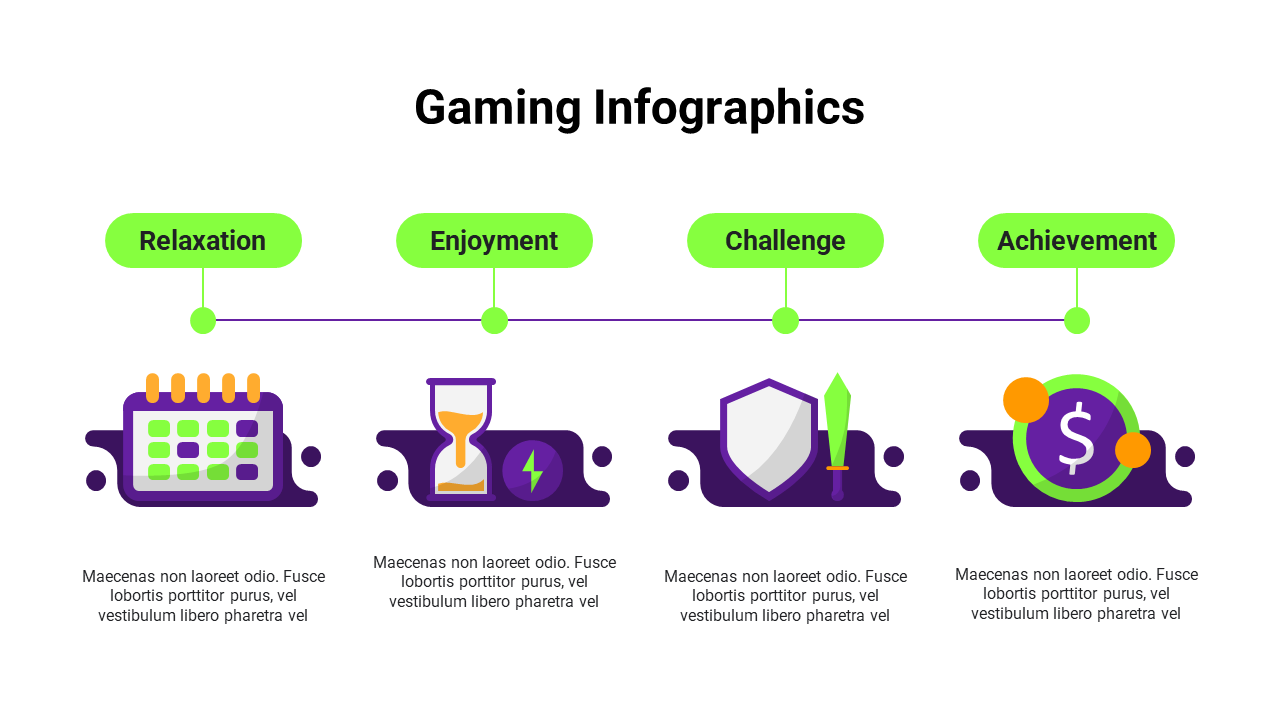 Gaming Infographics

Relaxation

Enjoyment

Challenge

Achievement

$

Maecenas non laoreet odio. Fusce lobortis porttitor purus, vel vestibulum libero pharetra vel

Maecenas non laoreet odio. Fusce lobortis porttitor purus, vel vestibulum libero pharetra vel

Maecenas non laoreet odio. Fusce lobortis porttitor purus, vel vestibulum libero pharetra vel

Maecenas non laoreet odio. Fusce lobortis porttitor purus, vel vestibulum libero pharetra vel