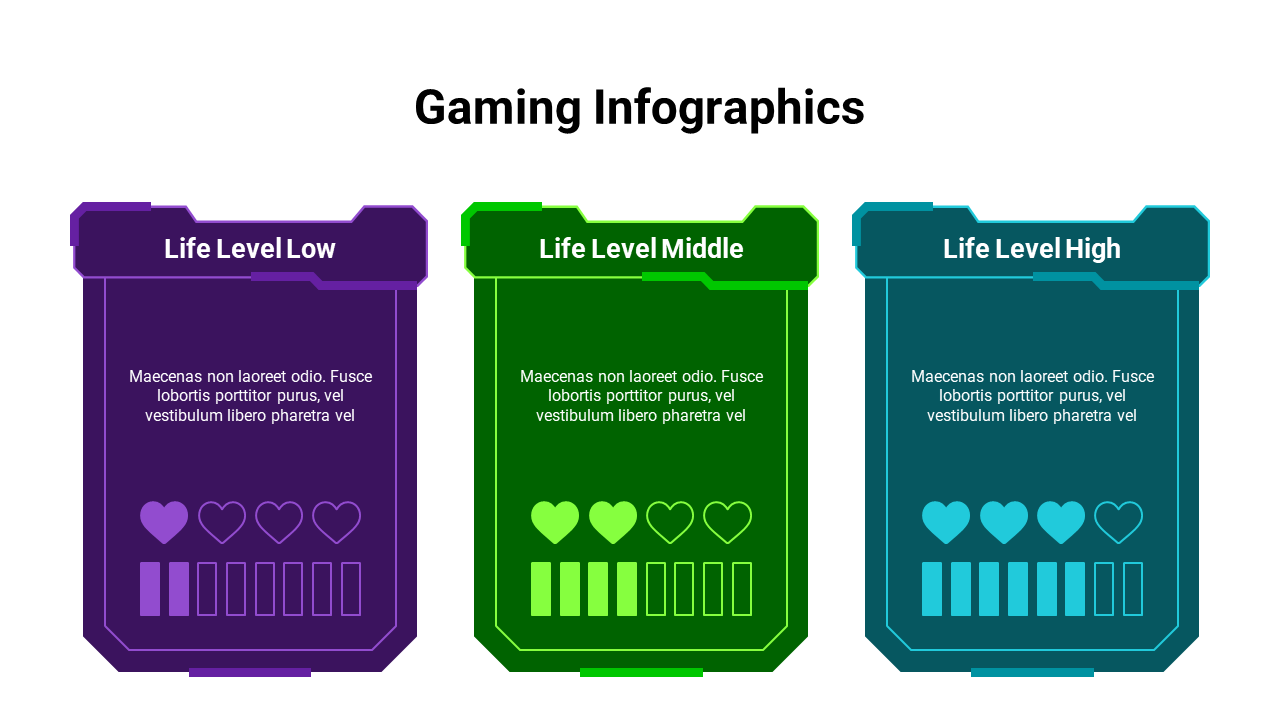 Gaming Infographics

Life Level Low

Maecenas non laoreet odio. Fusce lobortis porttitor purus, vel vestibulum libero pharetra vel

Life Level Middle

Maecenas non laoreet odio. Fusce lobortis porttitor purus, vel vestibulum libero pharetra vel

Life Level High

Maecenas non laoreet odio. Fusce lobortis porttitor purus, vel vestibulum libero pharetra vel