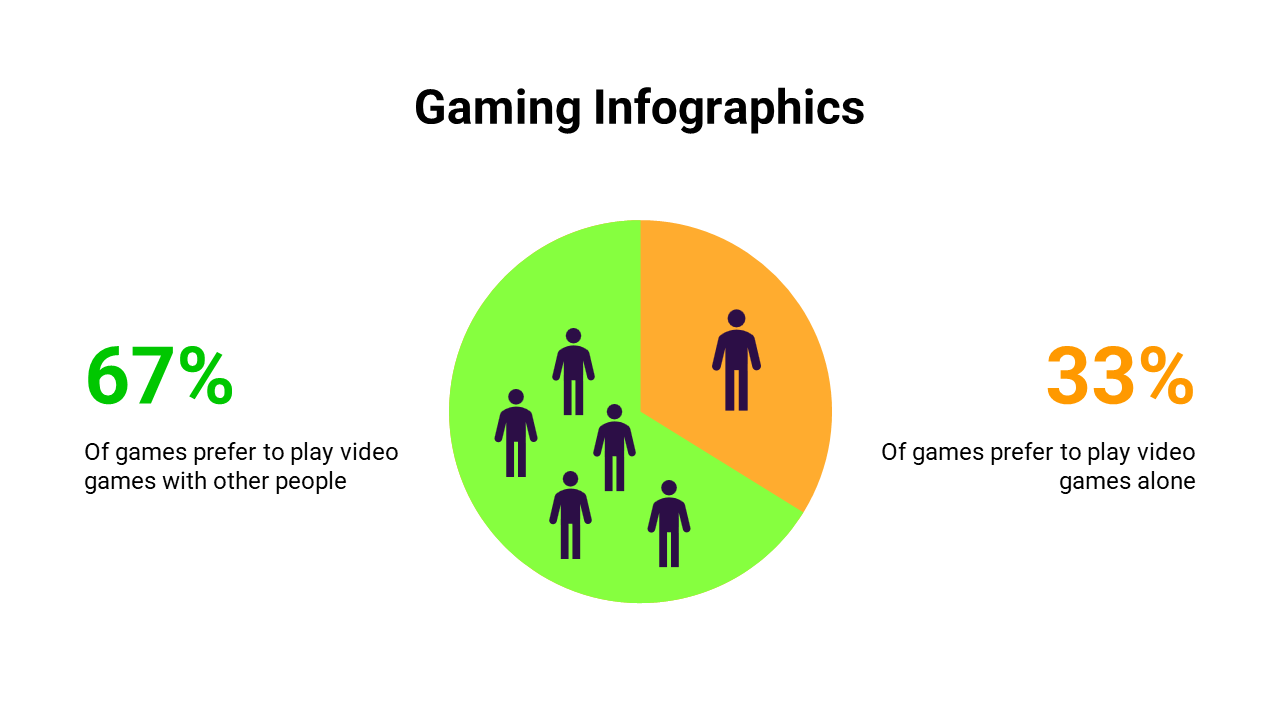 Gaming Infographics

67%

Of games prefer to play video games with other people

33%

Of games prefer to play video games alone