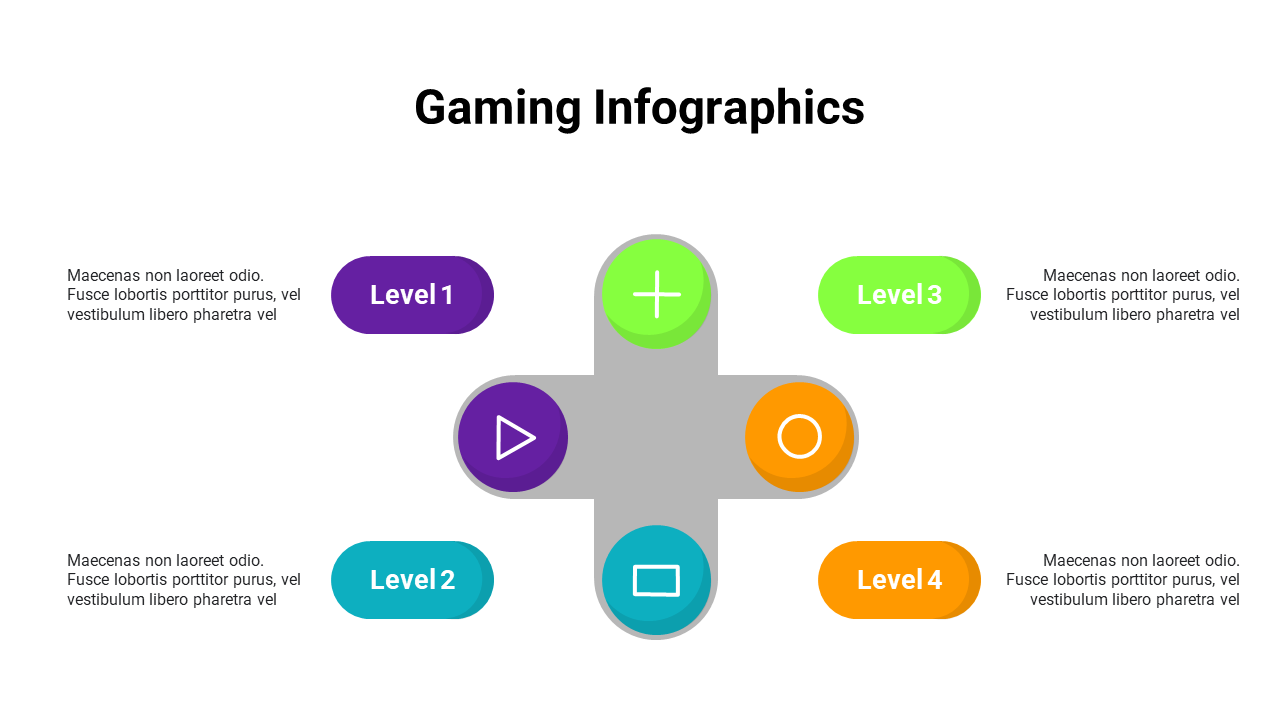 Gaming Infographics

Maecenas non laoreet odio. Fusce lobortis porttitor purus, vel vestibulum libero pharetra vel

Level 1

Level 3

Maecenas non laoreet odio. Fusce lobortis porttitor purus, vel vestibulum libero pharetra vel

Maecenas non laoreet odio. Fusce lobortis porttitor purus, vel vestibulum libero pharetra vel

Level 2

Level 4

Maecenas non laoreet odio. Fusce lobortis porttitor purus, vel vestibulum libero pharetra vel