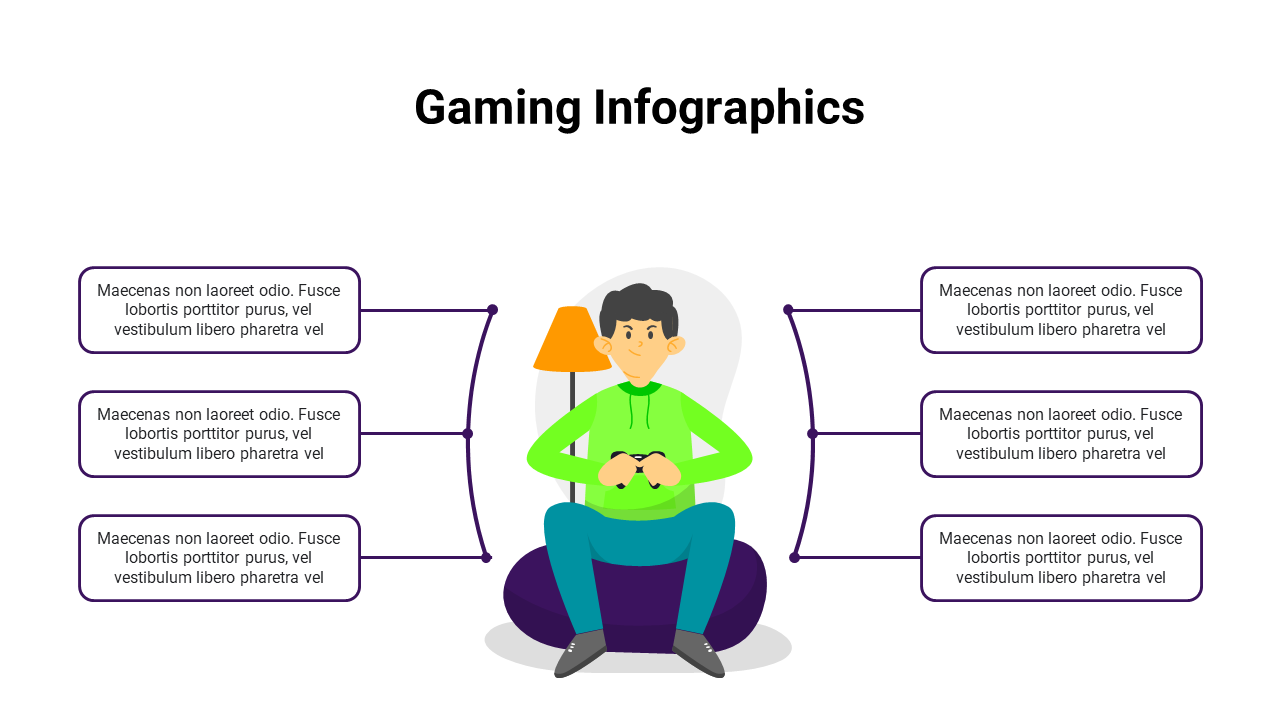 Gaming Infographics

Maecenas non laoreet odio. Fusce lobortis porttitor purus, vel vestibulum libero pharetra vel

Maecenas non laoreet odio. Fusce lobortis porttitor purus, vel vestibulum libero pharetra vel

Maecenas non laoreet odio. Fusce lobortis porttitor purus, vel vestibulum libero pharetra vel

Maecenas non laoreet odio. Fusce lobortis porttitor purus, vel vestibulum libero pharetra vel

Maecenas non laoreet odio. Fusce lobortis porttitor purus, vel vestibulum libero pharetra vel

Maecenas non laoreet odio. Fusce lobortis porttitor purus, vel vestibulum libero pharetra vel