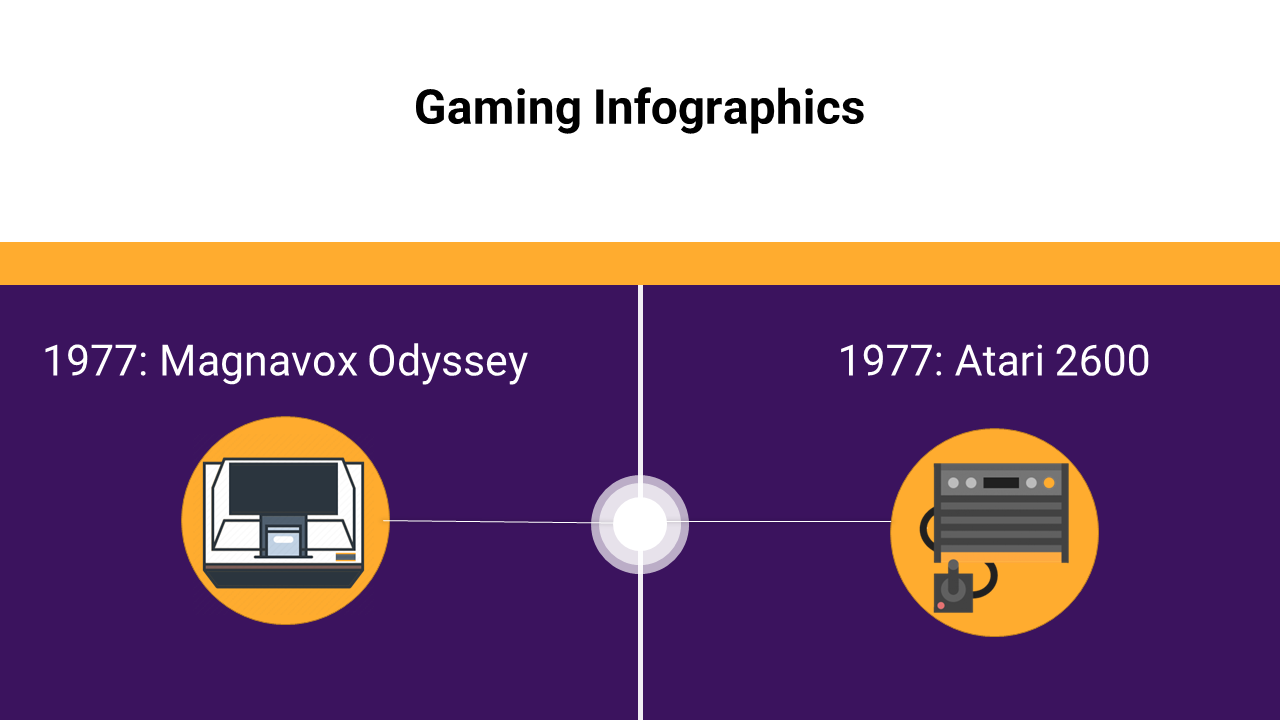 Gaming Infographics

1977: Magnavox Odyssey

1977: Atari 2600