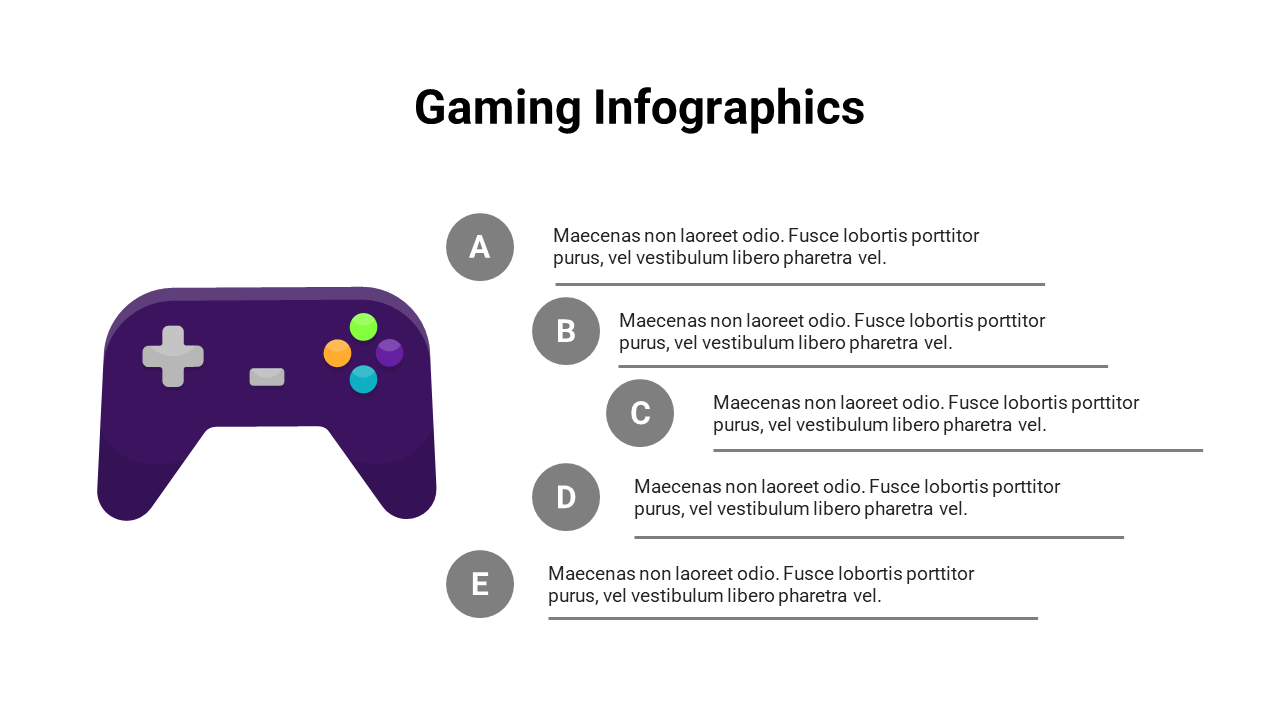 Gaming Infographics

A
Maecenas non laoreet odio. Fusce lobortis porttitor purus, vel vestibulum libero pharetra vel.

B
Maecenas non laoreet odio. Fusce lobortis porttitor purus, vel vestibulum libero pharetra vel.

C
Maecenas non laoreet odio. Fusce lobortis porttitor purus, vel vestibulum libero pharetra vel.

D
Maecenas non laoreet odio. Fusce lobortis porttitor purus, vel vestibulum libero pharetra vel.

E
Maecenas non laoreet odio. Fusce lobortis porttitor purus, vel vestibulum libero pharetra vel.