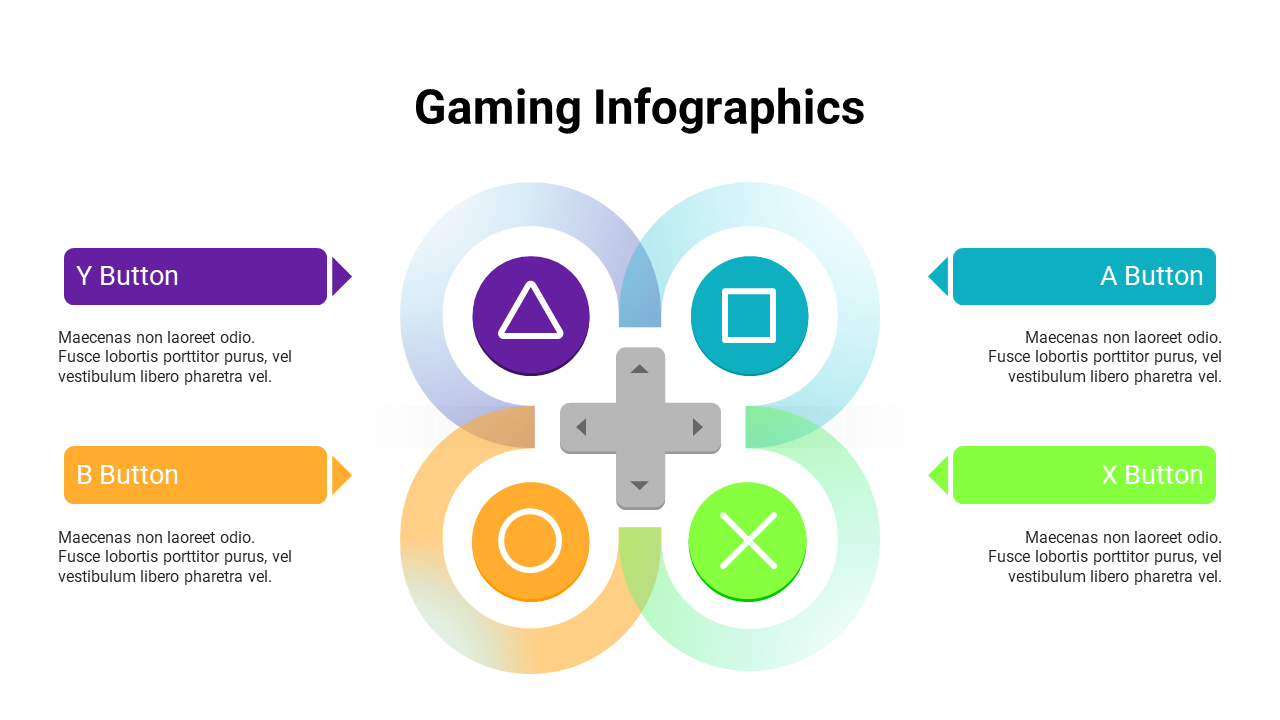 Gaming Infographics

Y Button

Maecenas non laoreet odio. Fusce lobortis porttitor purus, vel vestibulum libero pharetra vel.

B Button

Maecenas non laoreet odio. Fusce lobortis porttitor purus, vel vestibulum libero pharetra vel.

A Button

Maecenas non laoreet odio. Fusce lobortis porttitor purus, vel vestibulum libero pharetra vel.

X Button

Maecenas non laoreet odio. Fusce lobortis porttitor purus, vel vestibulum libero pharetra vel.