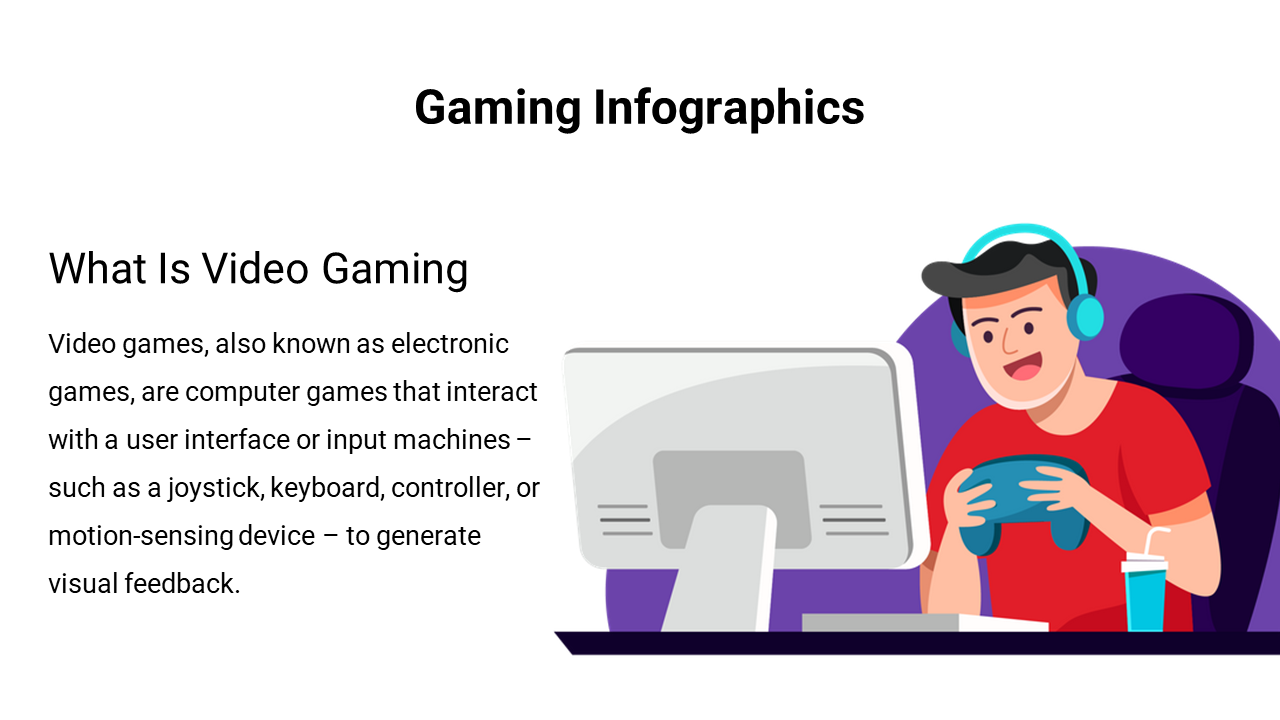 Gaming Infographics

What Is Video Gaming

Video games, also known as electronic games, are computer games that interact with a user interface or input machines – such as a joystick, keyboard, controller, or motion-sensing device – to generate visual feedback.