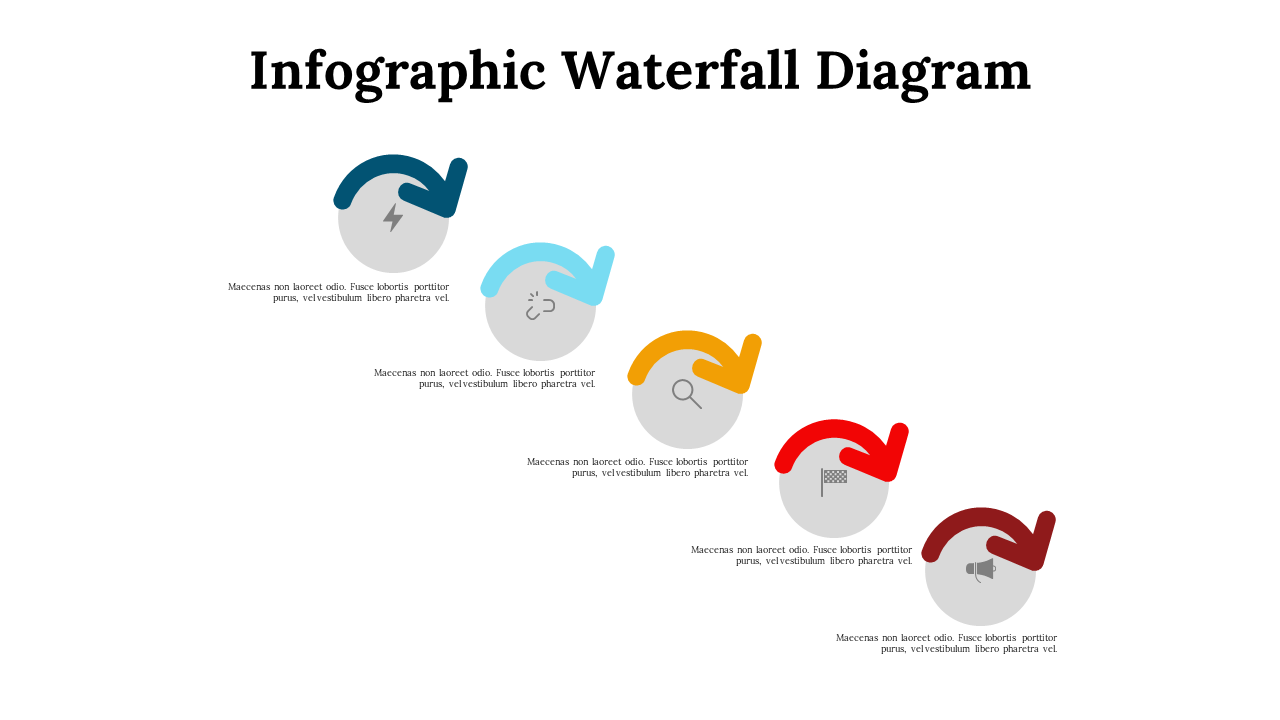 Infographic Waterfall Diagram

Maecenas non laoreet odio. Fusce lobortis porttitor purus, vel vestibulum libero pharetra vel.

Maecenas non laoreet odio. Fusce lobortis porttitor purus, vel vestibulum libero pharetra vel.

Maecenas non laoreet odio. Fusce lobortis porttitor purus, vel vestibulum libero pharetra vel.

Maecenas non laoreet odio. Fusce lobortis porttitor purus, vel vestibulum libero pharetra vel.

Maecenas non laoreet odio. Fusce lobortis porttitor purus, vel vestibulum libero pharetra vel.