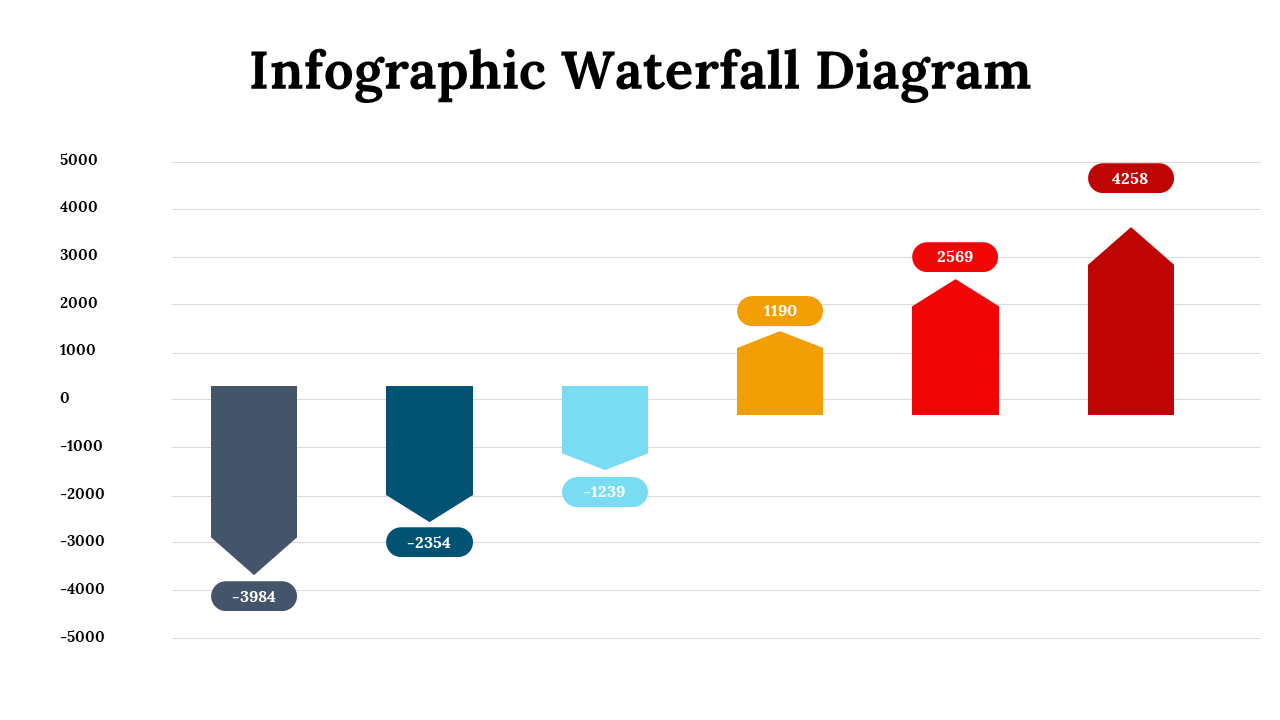 Infographic Waterfall Diagram

5000
4000
3000
2000
1000
0
-1000
-2000
-3000
-4000
-5000

-3984
-2354
-1239
1190
2569
4258