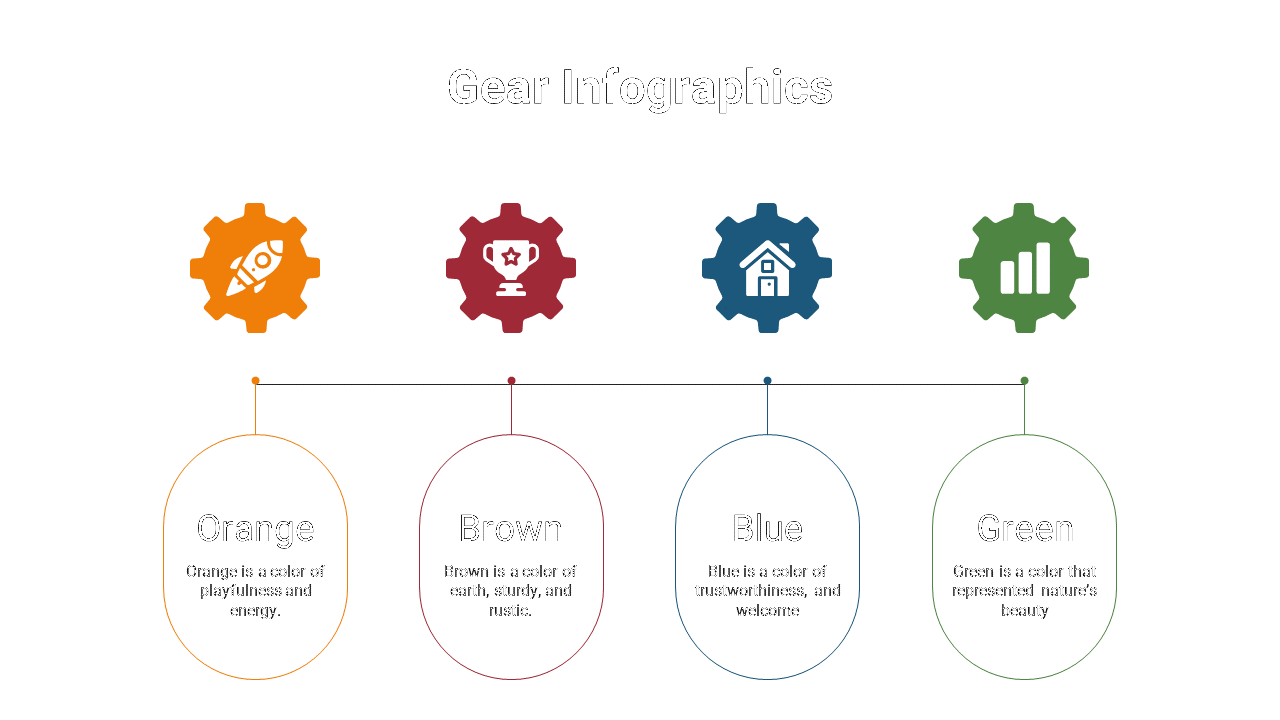 Gear Infographics

Orange

Orange is a color of playfulness and energy.

Brown

Brown is a color of earth, sturdy, and rustic.

Blue

Blue is a color of trustworthiness, and welcome

Green

Green is a color that represented nature's beauty