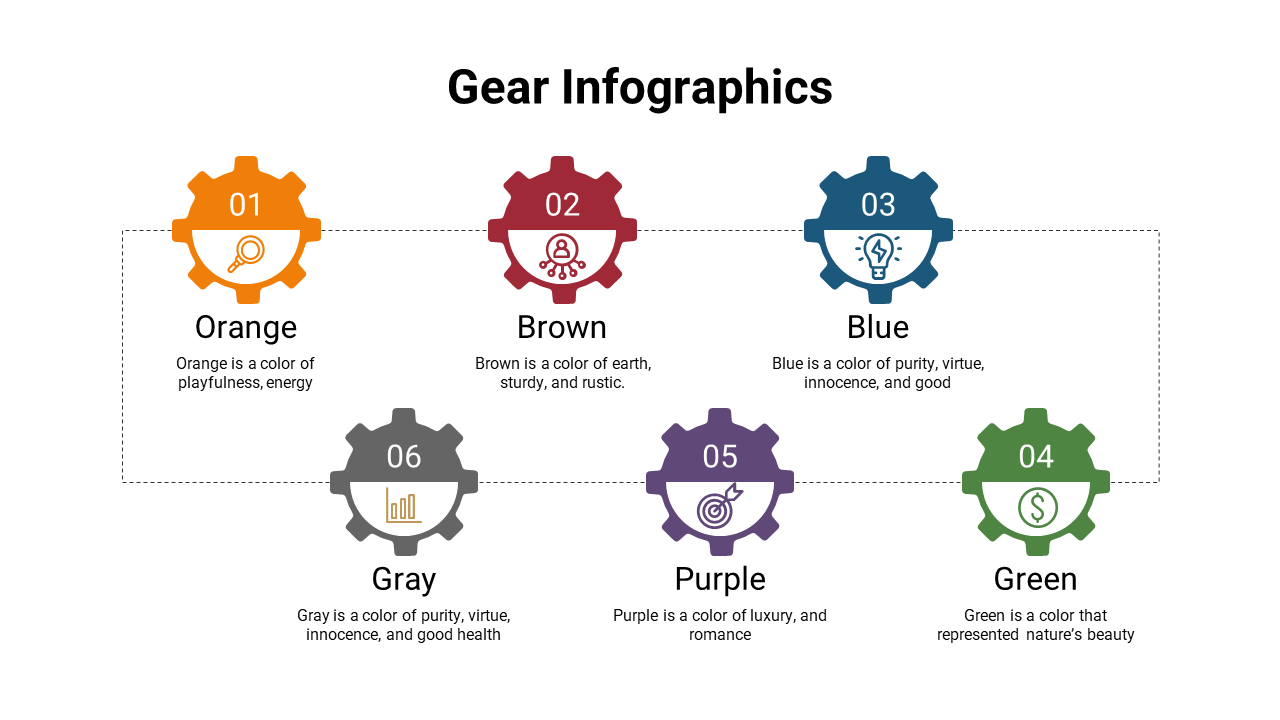 Gear Infographics

01

Orange

Orange is a color of playfulness, energy

02

Brown

Brown is a color of earth, sturdy, and rustic.

03

Blue

Blue is a color of purity, virtue, innocence, and good

06

Gray

Gray is a color of purity, virtue, innocence, and good health

05

Purple

Purple is a color of luxury, and romance

04

Green

Green is a color that represented nature's beauty