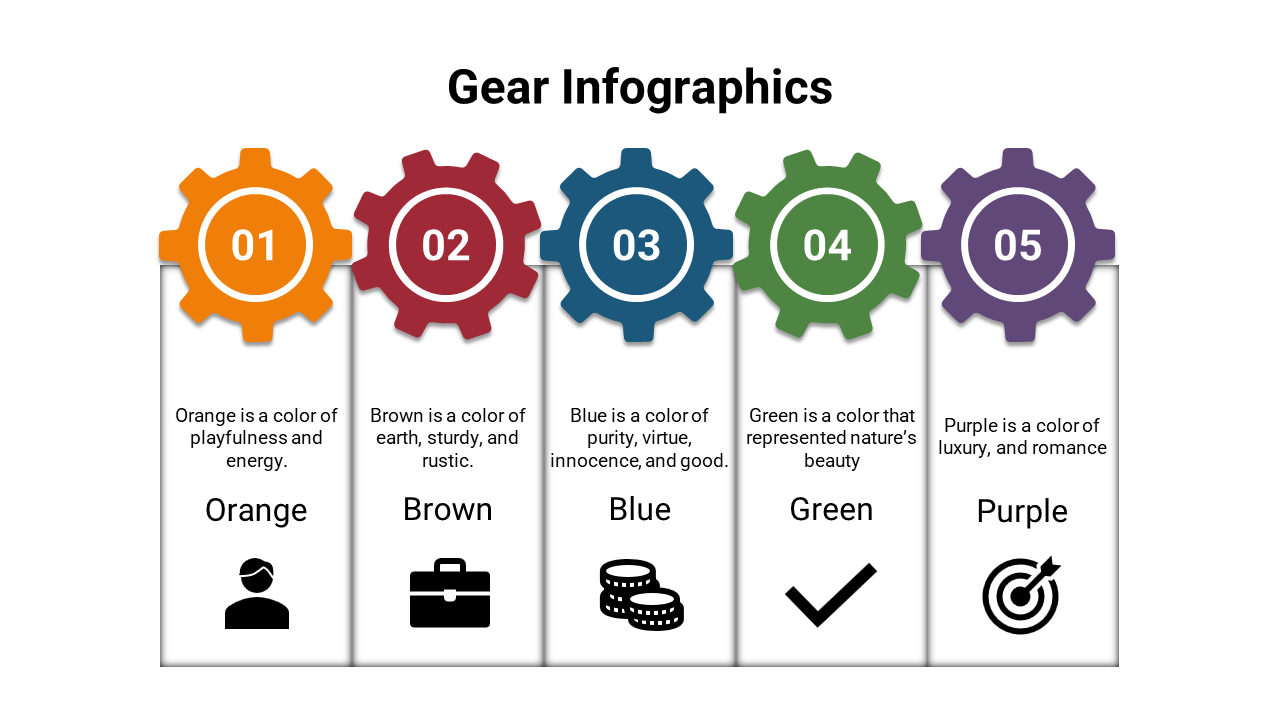 Gear Infographics

01

Orange is a color of playfulness and energy.

Orange

02

Brown is a color of earth, sturdy, and rustic.

Brown

03

Blue is a color of purity, virtue, innocence, and good.

Blue

04

Green is a color that represented nature's beauty

Green

05

Purple is a color of luxury, and romance

Purple