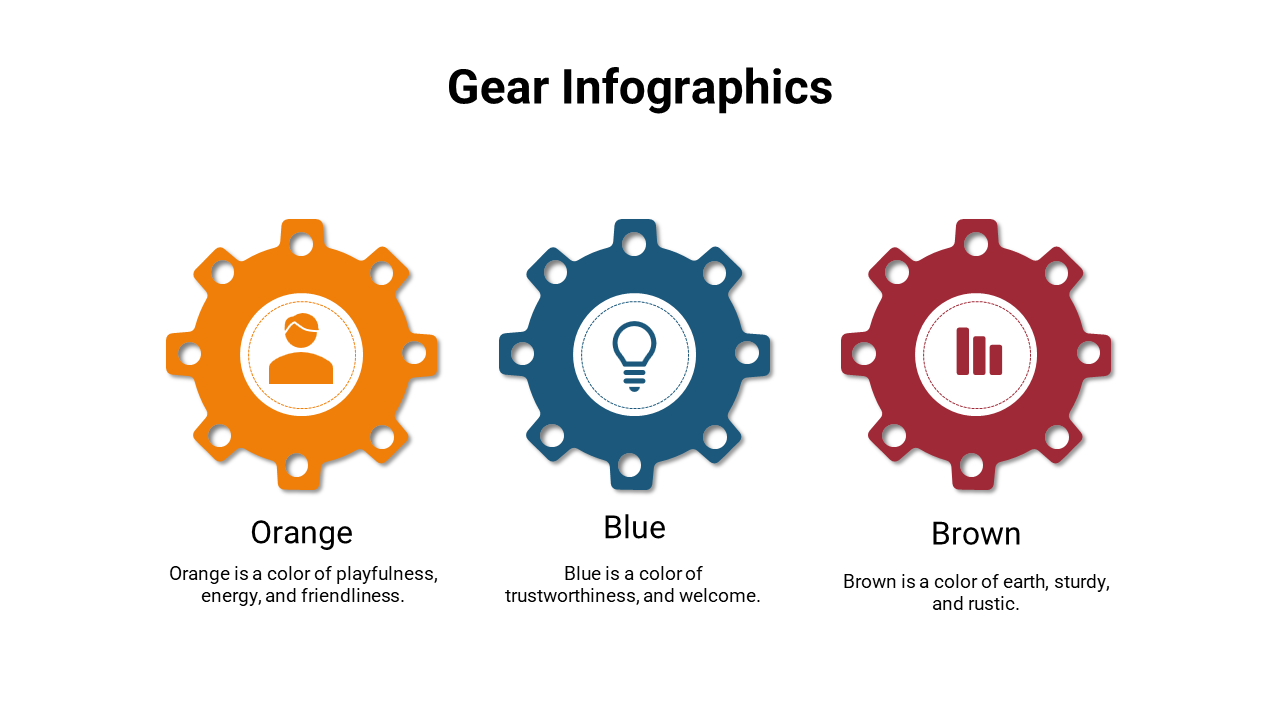 Gear Infographics

Orange

Orange is a color of playfulness, energy, and friendliness.

Blue

Blue is a color of trustworthiness, and welcome.

Brown

Brown is a color of earth, sturdy, and rustic.