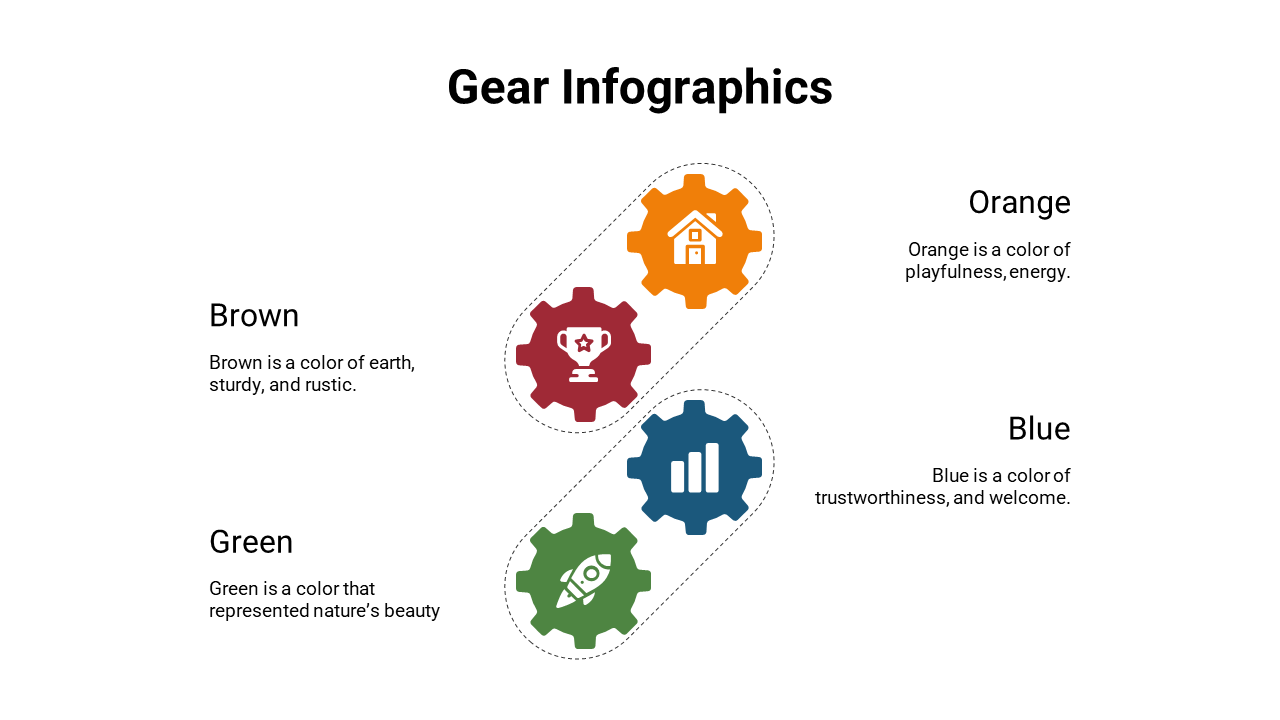 Gear Infographics

Orange

Orange is a color of playfulness, energy.

Brown

Brown is a color of earth, sturdy, and rustic.

Blue

Blue is a color of trustworthiness, and welcome.

Green

Green is a color that represented nature's beauty