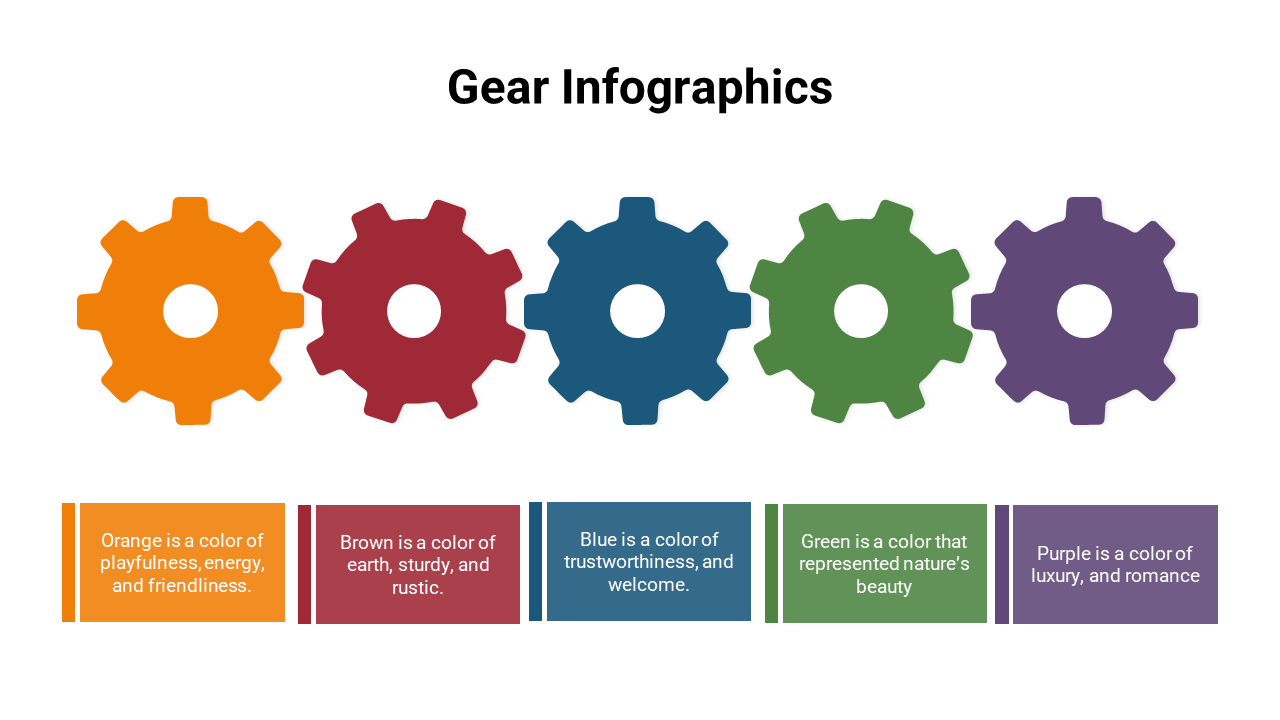 Gear Infographics

Orange is a color of playfulness, energy, and friendliness.

Brown is a color of earth, sturdy, and rustic.

Blue is a color of trustworthiness, and welcome.

Green is a color that represented nature's beauty

Purple is a color of luxury, and romance