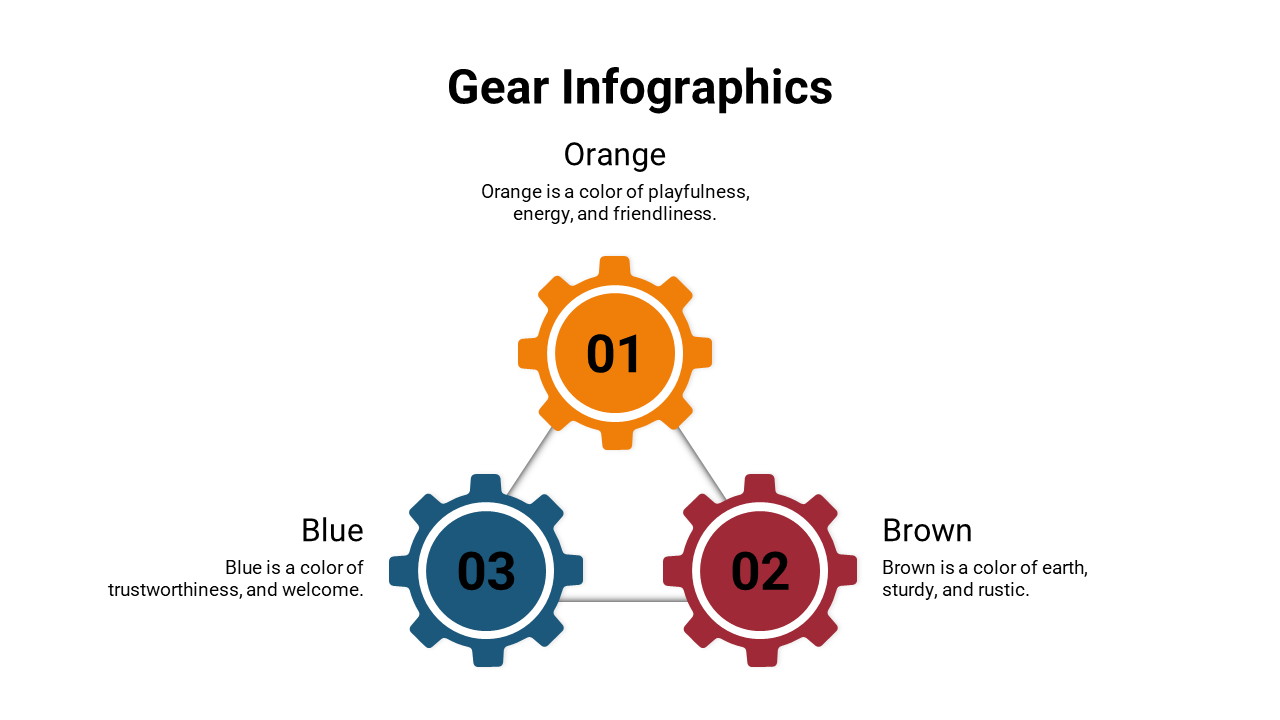 Gear Infographics

Orange

Orange is a color of playfulness, energy, and friendliness.

01

Blue

Blue is a color of trustworthiness, and welcome.

03

02

Brown

Brown is a color of earth, sturdy, and rustic.