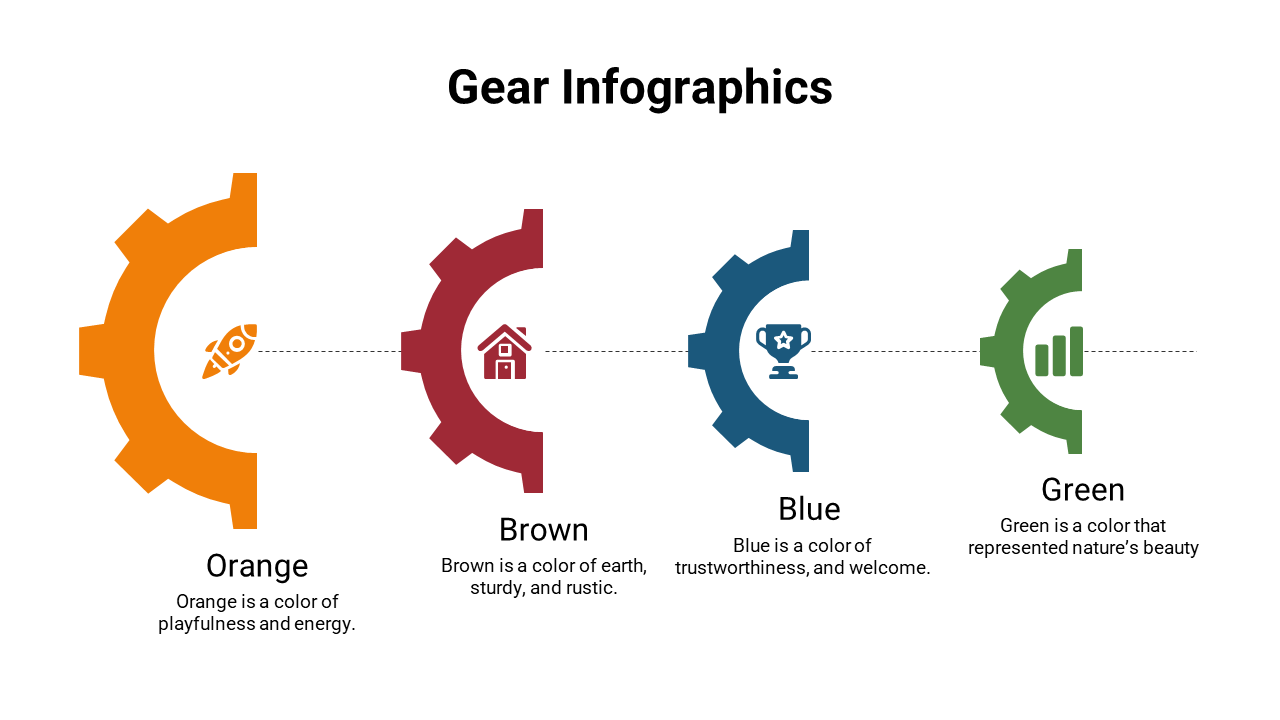 Gear Infographics

Orange
Orange is a color of playfulness and energy.

Brown
Brown is a color of earth, sturdy, and rustic.

Blue
Blue is a color of trustworthiness, and welcome.

Green
Green is a color that represented nature's beauty