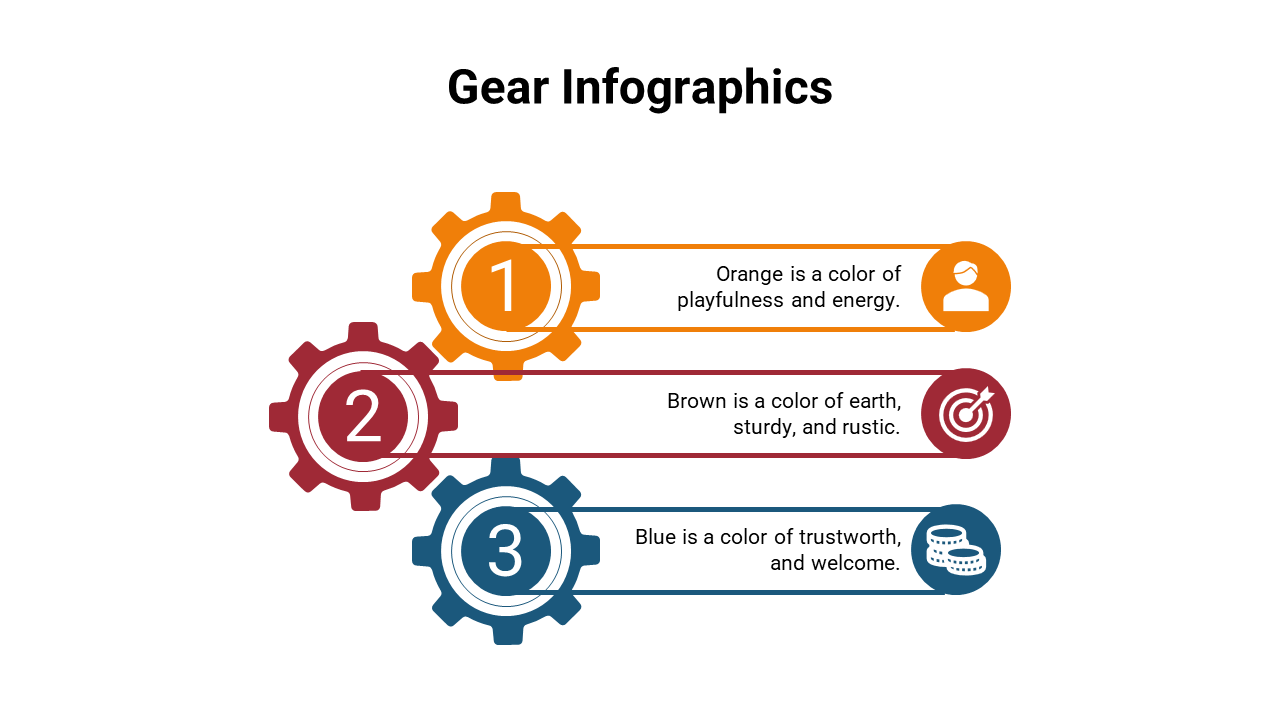 Gear Infographics

1

Orange is a color of playfulness and energy.

2

Brown is a color of earth, sturdy, and rustic.

3

Blue is a color of trustworth, and welcome.