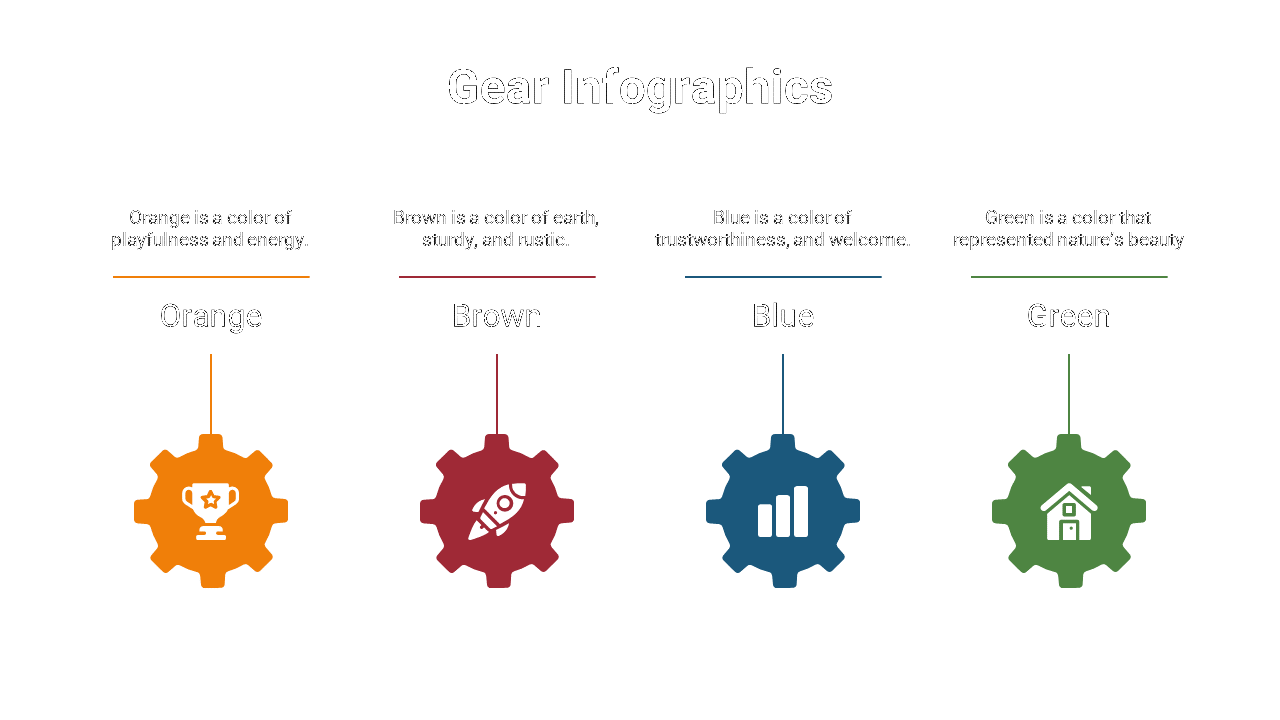 Gear Infographics

Orange is a color of playfulness and energy.

Orange

Brown is a color of earth, sturdy, and rustic.

Brown

Blue is a color of trustworthiness, and welcome.

Blue

Green is a color that represented nature's beauty

Green