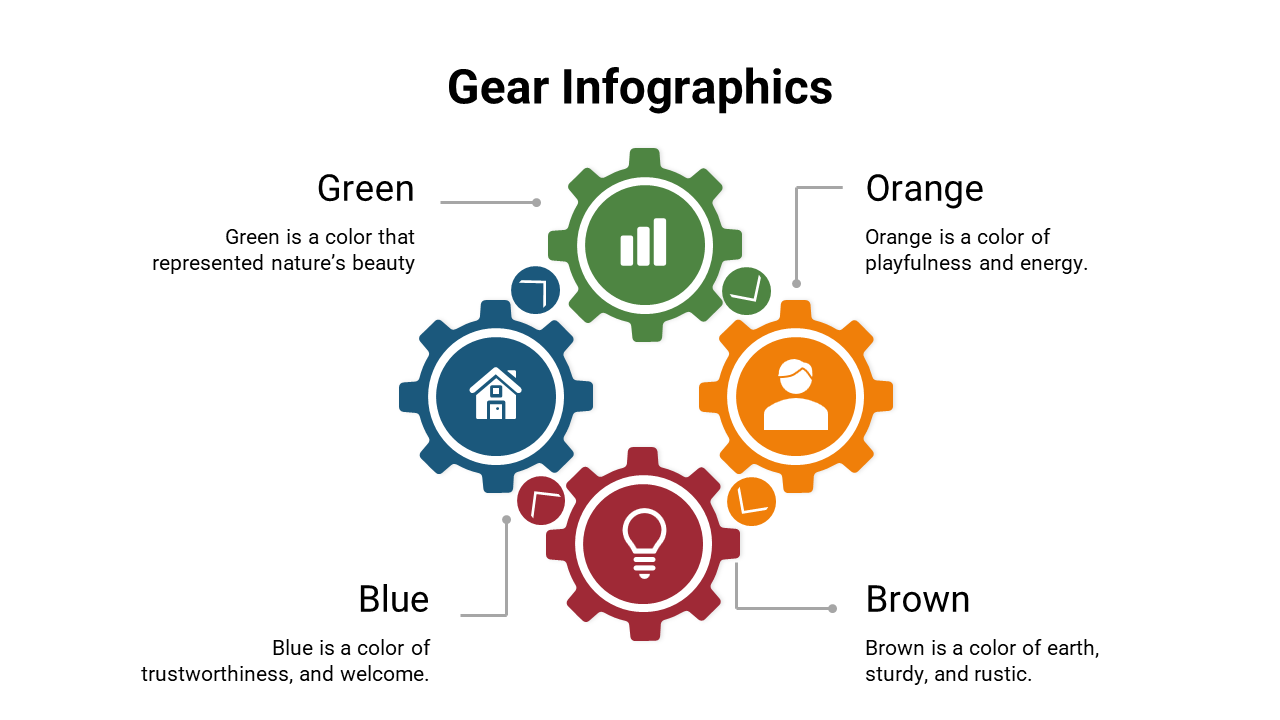 Gear Infographics

Green

Green is a color that represented nature's beauty

Orange

Orange is a color of playfulness and energy.

Blue

Blue is a color of trustworthiness, and welcome.

Brown

Brown is a color of earth, sturdy, and rustic.