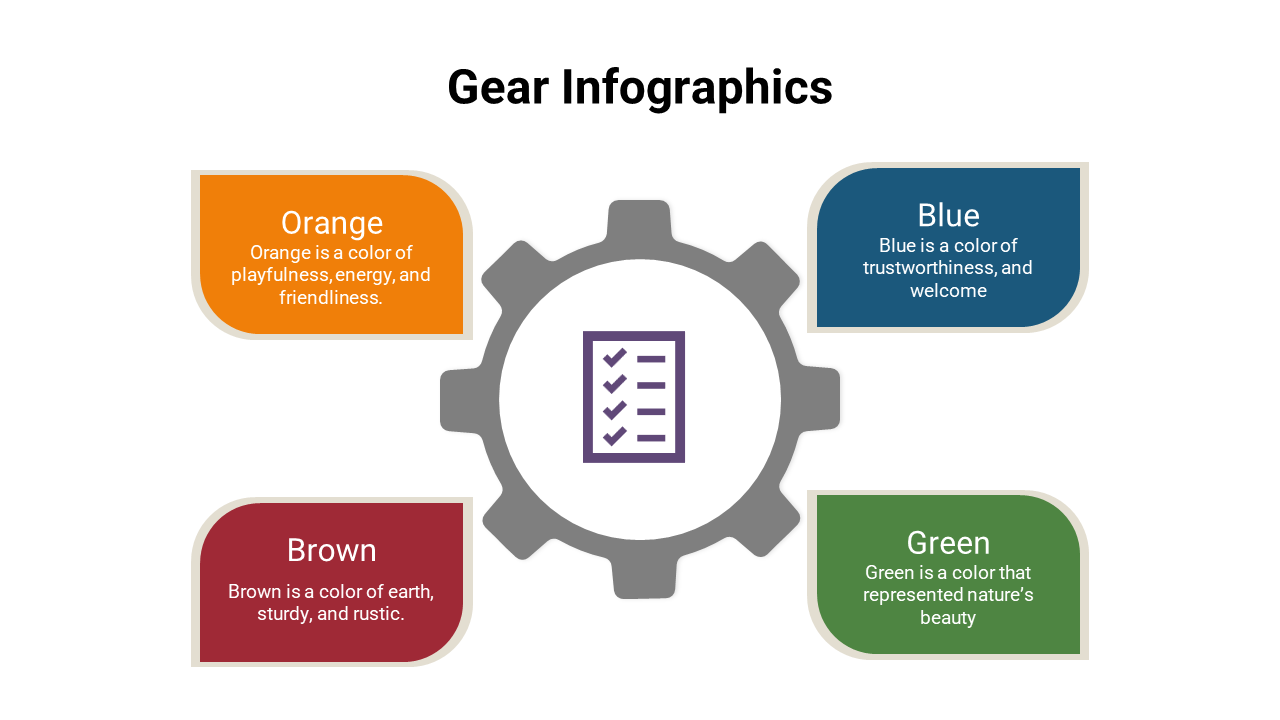 Gear Infographics

Orange
Orange is a color of playfulness, energy, and friendliness.

Blue
Blue is a color of trustworthiness, and welcome

Brown
Brown is a color of earth, sturdy, and rustic.

Green
Green is a color that represented nature's beauty