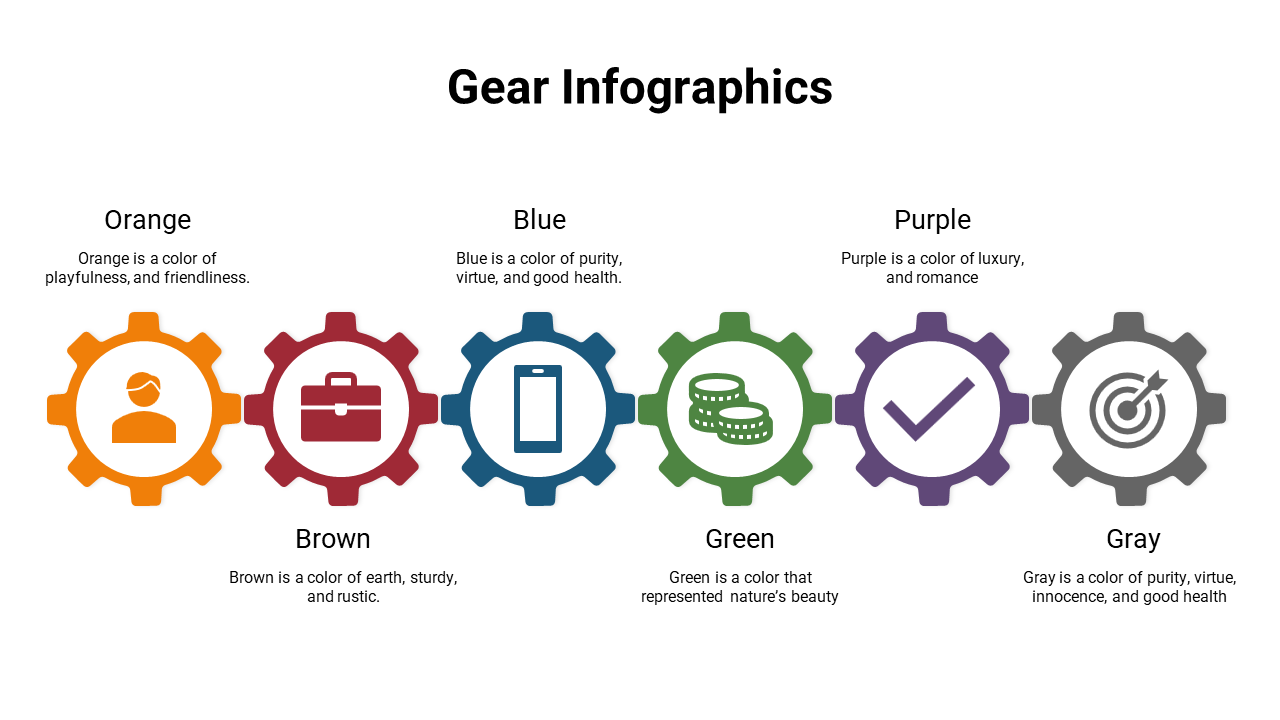 Gear Infographics

Orange

Orange is a color of playfulness, and friendliness.

Blue

Blue is a color of purity, virtue, and good health.

Purple

Purple is a color of luxury, and romance

Brown

Brown is a color of earth, sturdy, and rustic.

Green

Green is a color that represented nature's beauty

Gray

Gray is a color of purity, virtue, innocence, and good health