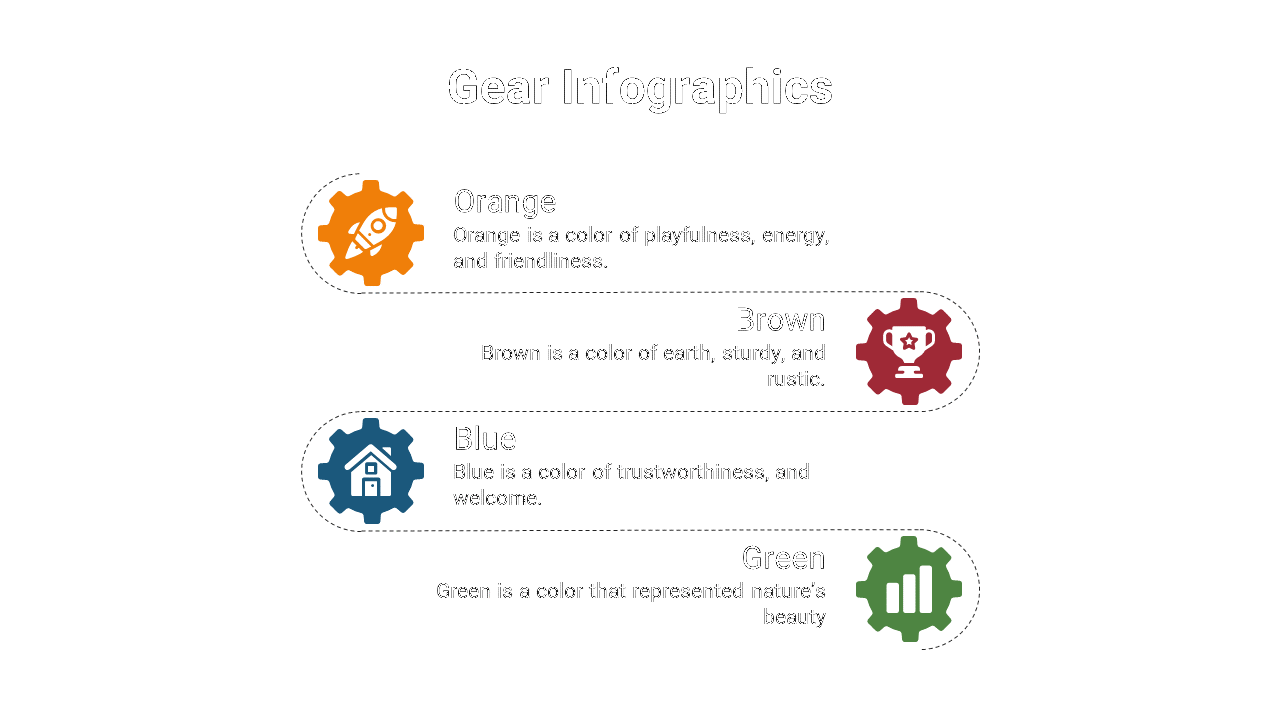 Gear Infographics

Orange
Orange is a color of playfulness, energy, and friendliness.

Brown
Brown is a color of earth, sturdy, and rustic.

Blue
Blue is a color of trustworthiness, and welcome.

Green
Green is a color that represented nature's beauty