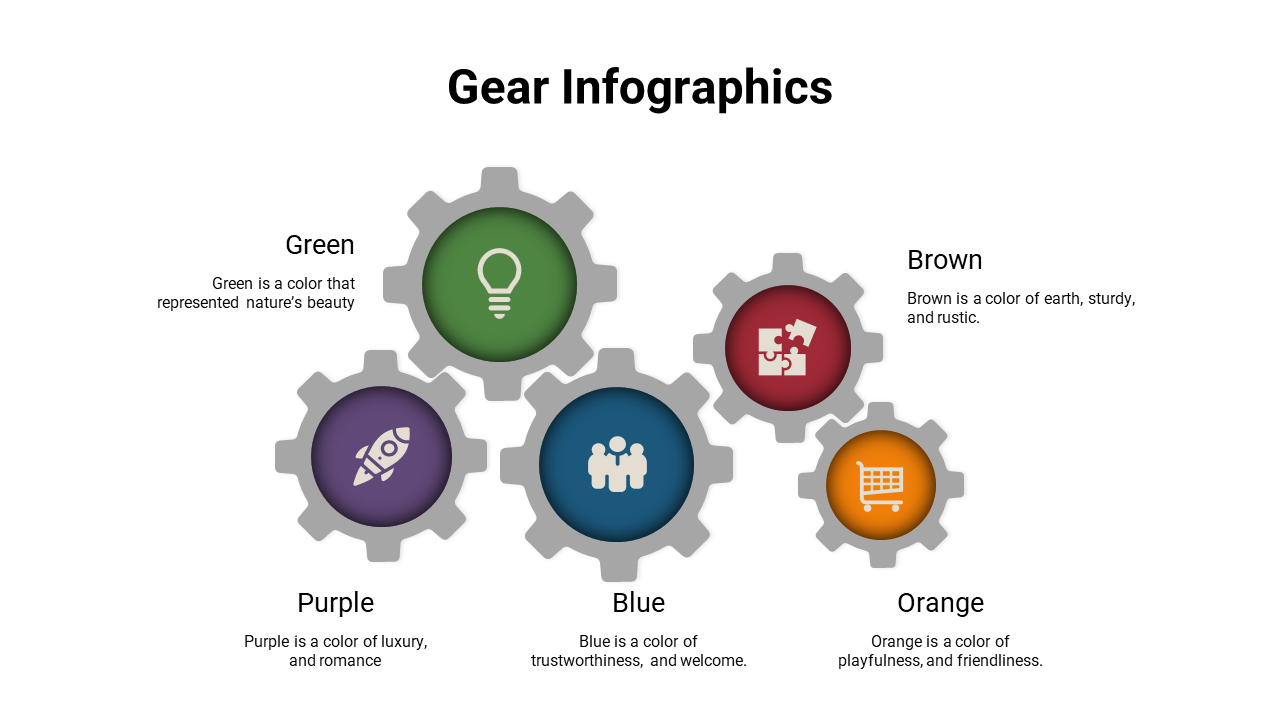 Gear Infographics

Green

Green is a color that represented nature's beauty

Brown

Brown is a color of earth, sturdy, and rustic.

Purple

Purple is a color of luxury, and romance

Blue

Blue is a color of trustworthiness, and welcome.

Orange

Orange is a color of playfulness, and friendliness.