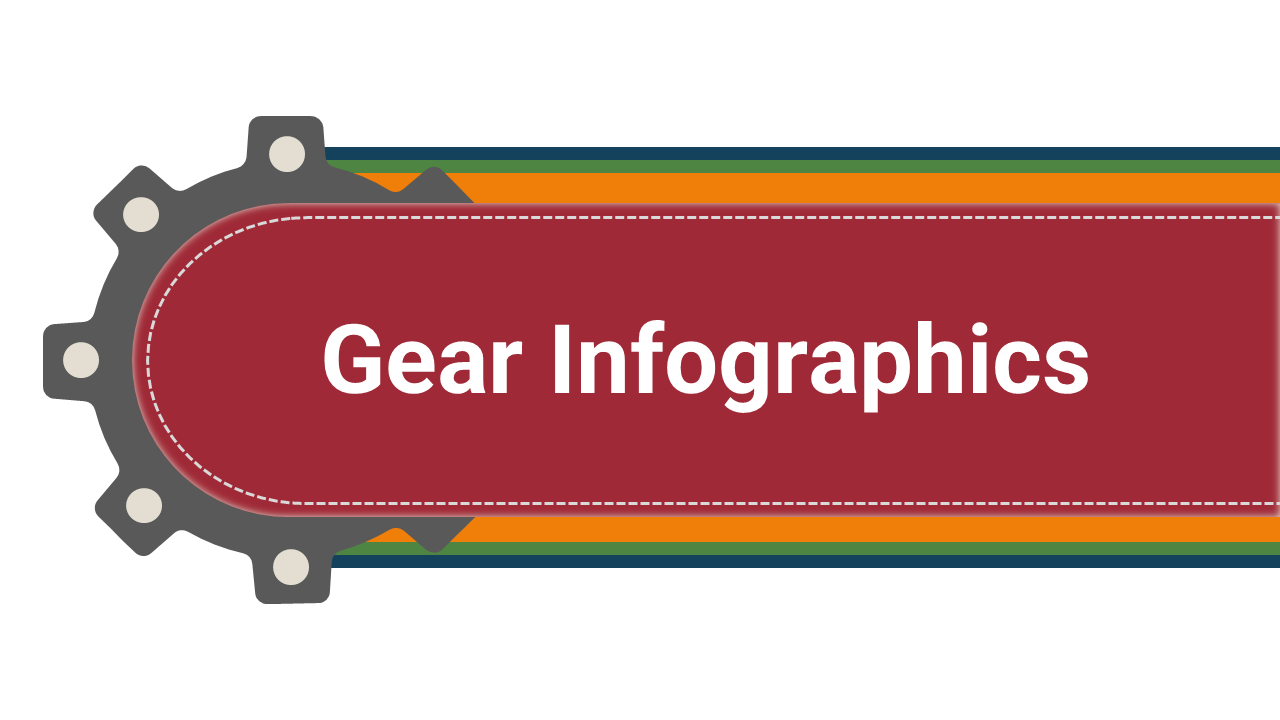 Gear Infographics