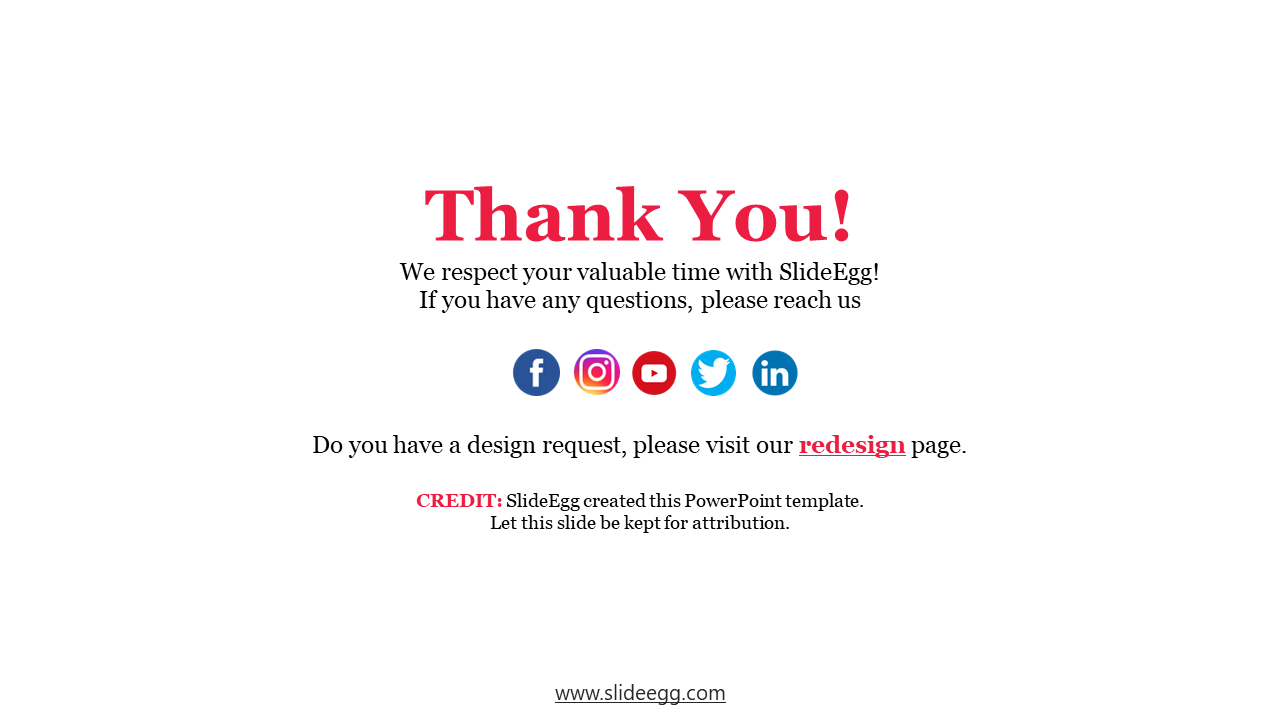 Thank You!

We respect your valuable time with SlideEgg!
If you have any questions, please reach us

f in

Do you have a design request, please visit our redesign page.

CREDIT: SlideEgg created this PowerPoint template.
Let this slide be kept for attribution.

www.slideegg.com