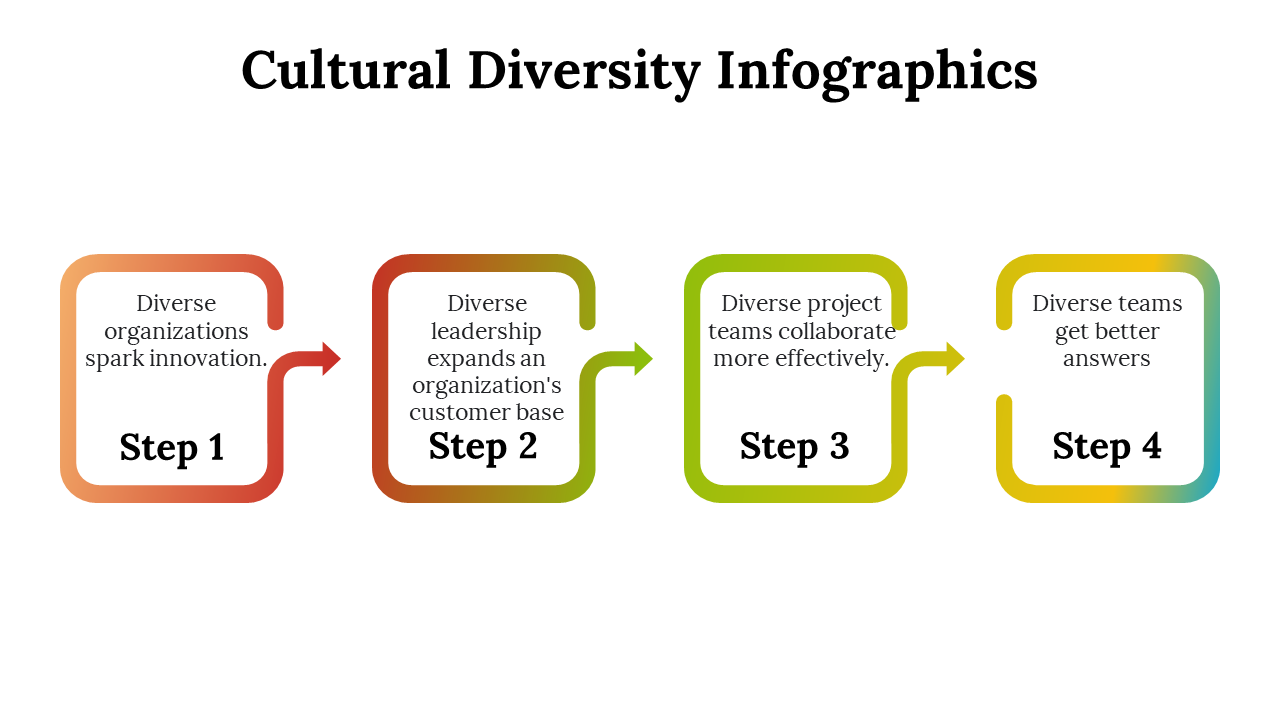 Cultural Diversity Infographics

Diverse organizations spark innovation.

Step 1

Diverse leadership expands an organization's customer base

Step 2

Diverse project teams collaborate more effectively.

Step 3

Diverse teams get better answers

Step 4