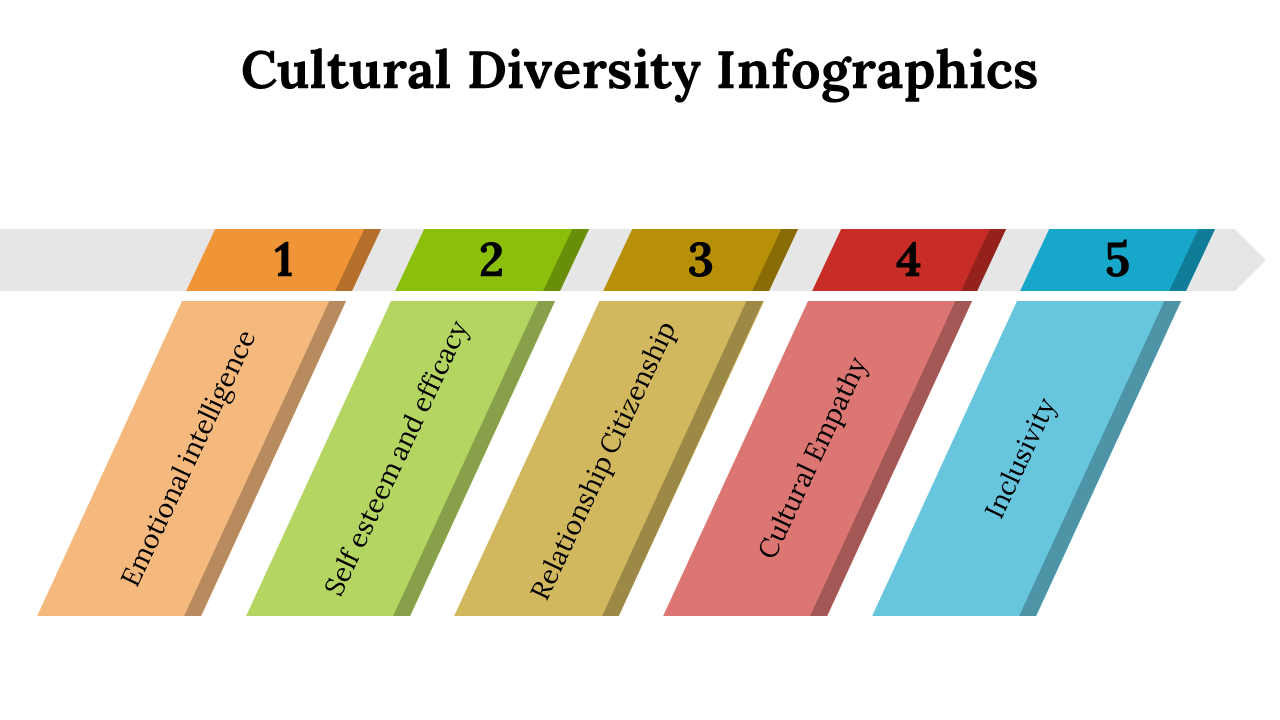 Cultural Diversity Infographics

1
Emotional intelligence

2
Self esteem and efficacy

3
Relationship Citizenship

4
Cultural Empathy

5
Inclusivity