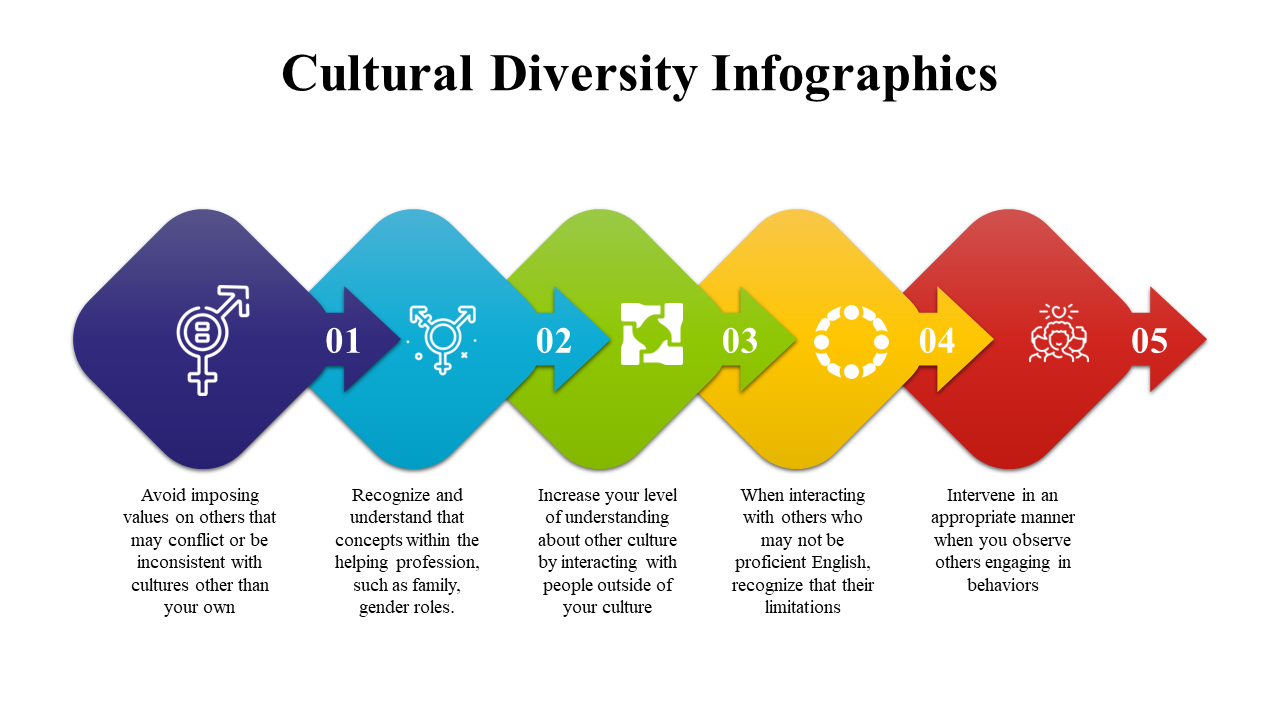 Cultural Diversity Infographics

01

02

03

04

05

Avoid imposing values on others that may conflict or be inconsistent with cultures other than your own

Recognize and understand that concepts within the helping profession, such as family, gender roles.

Increase your level of understanding about other culture by interacting with people outside of your culture

When interacting with others who may not be proficient English, recognize that their limitations

Intervene in an appropriate manner when you observe others engaging in behaviors