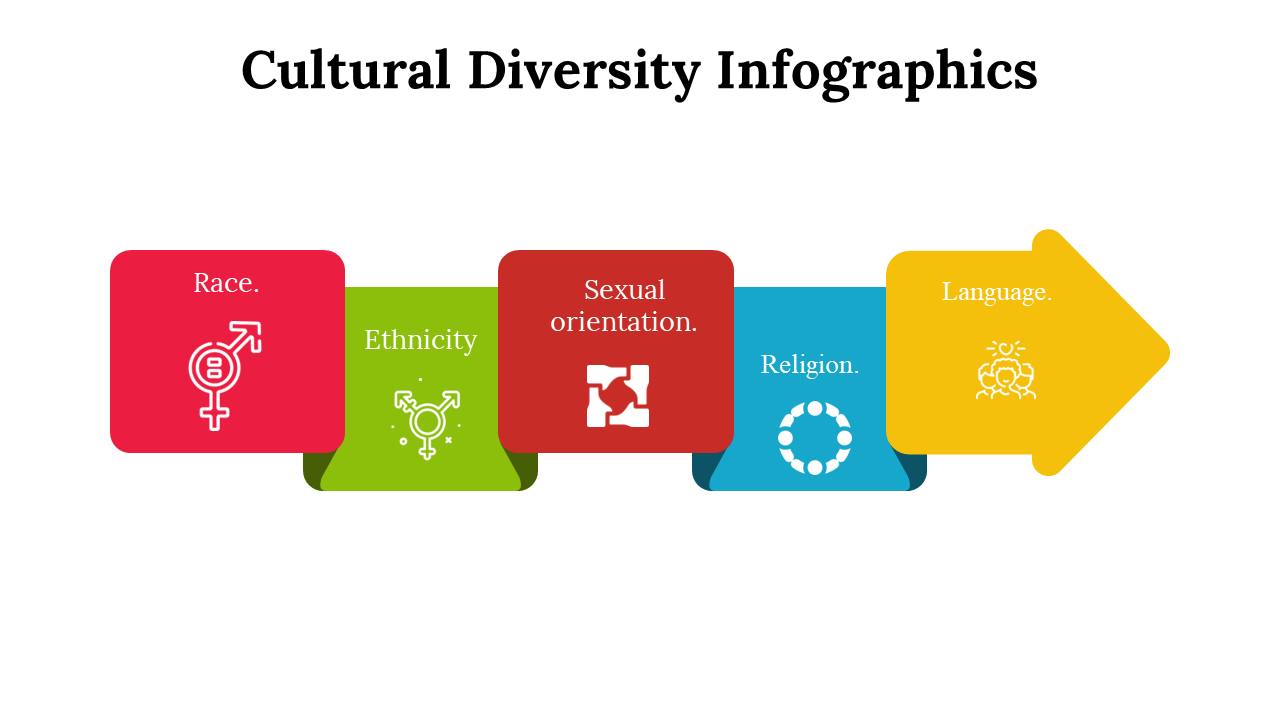 Cultural Diversity Infographics

Race.

Ethnicity

Sexual orientation.

Religion.

Language.